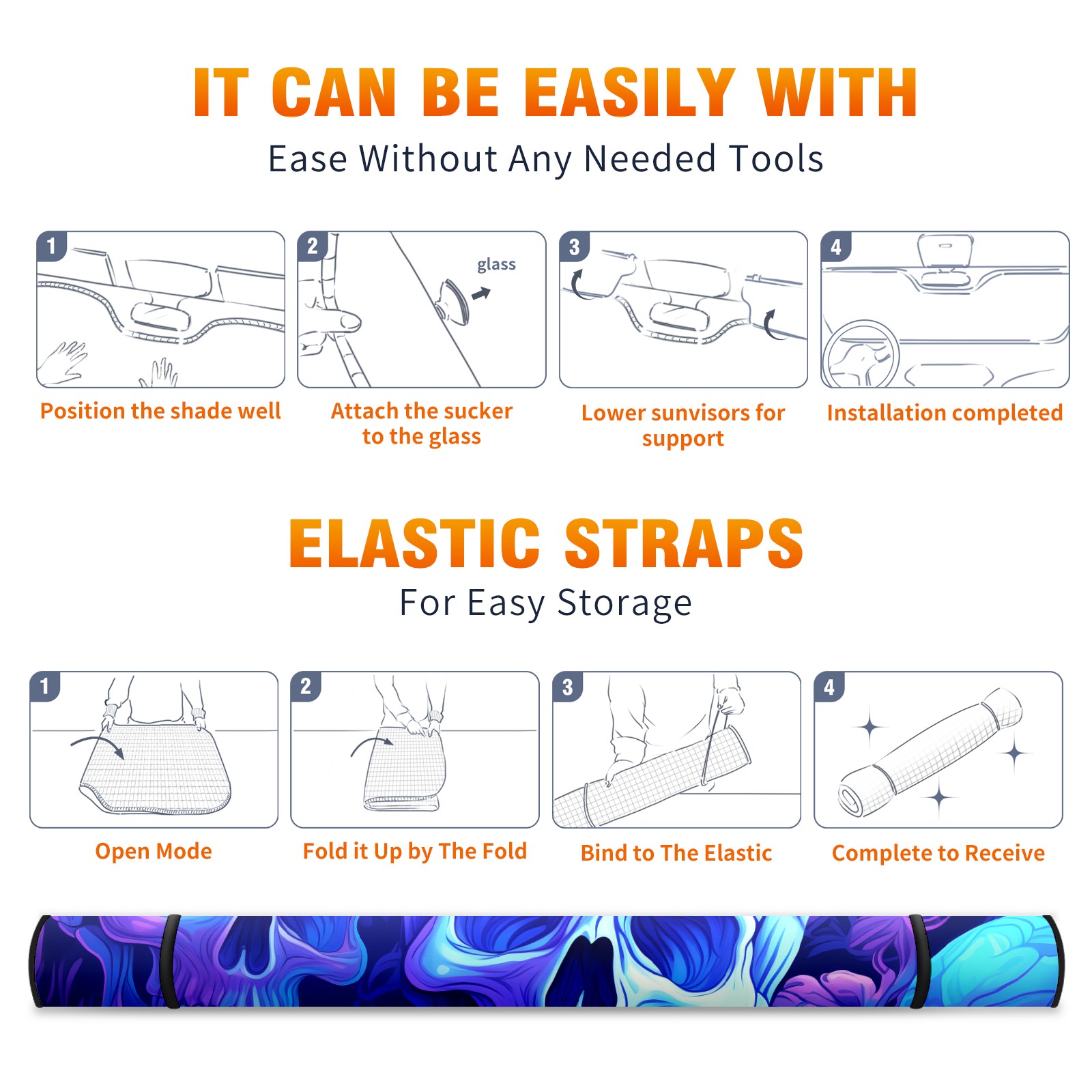 IT CAN BE EASILY WITH
Ease Without Any Needed Tools

1
Position the shade well

2
glass
Attach the sucker to the glass

3
Lower sunvisors for support

4
Installation completed

ELASTIC STRAPS
For Easy Storage

1
Open Mode

2
Fold it Up by The Fold

3
Bind to The Elastic

4
Complete to Receive