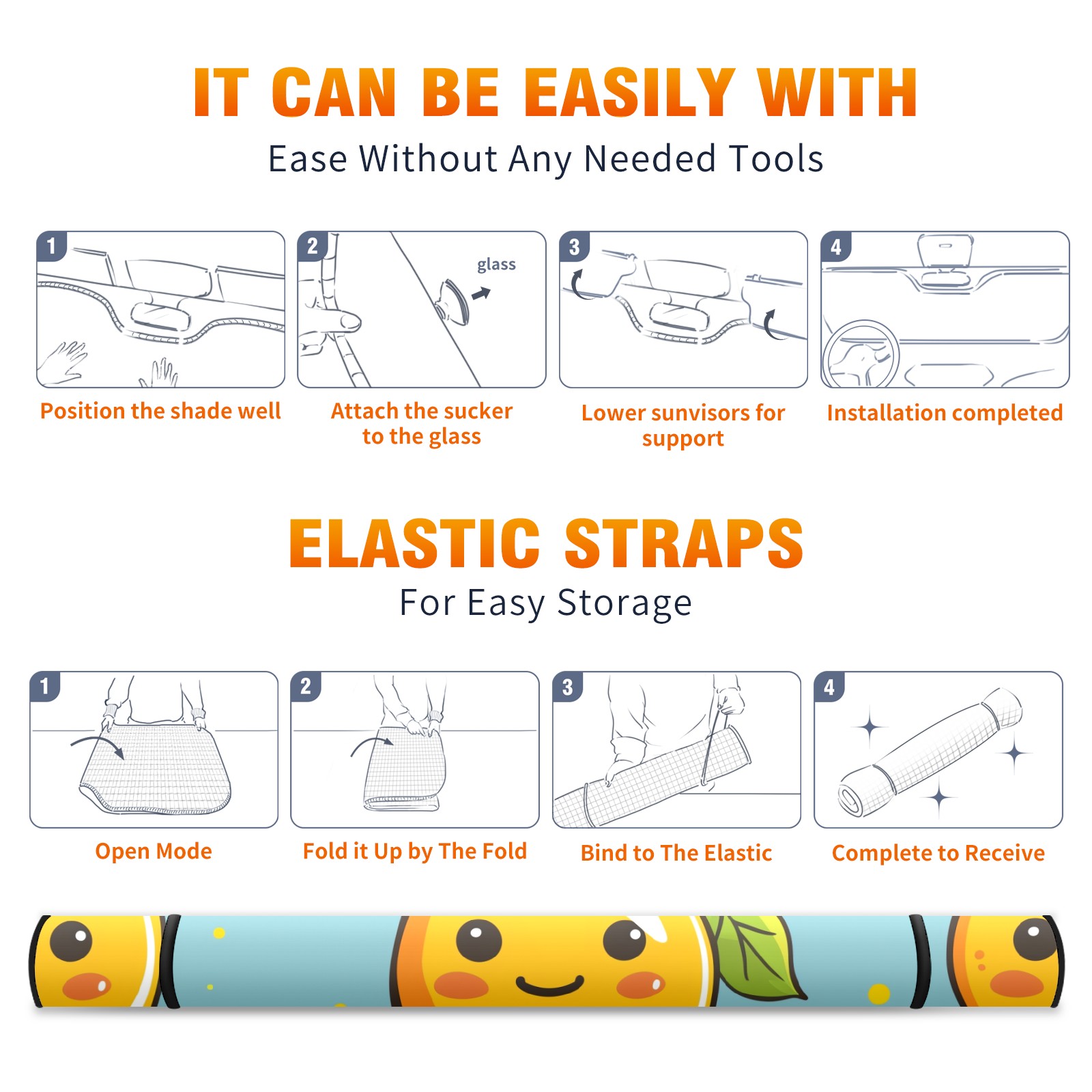 IT CAN BE EASILY WITH

Ease Without Any Needed Tools

1

Position the shade well

2

glass

Attach the sucker to the glass

3

Lower sunvisors for support

4

Installation completed

ELASTIC STRAPS

For Easy Storage

1

Open Mode

2

Fold it Up by The Fold

3

Bind to The Elastic

4

Complete to Receive