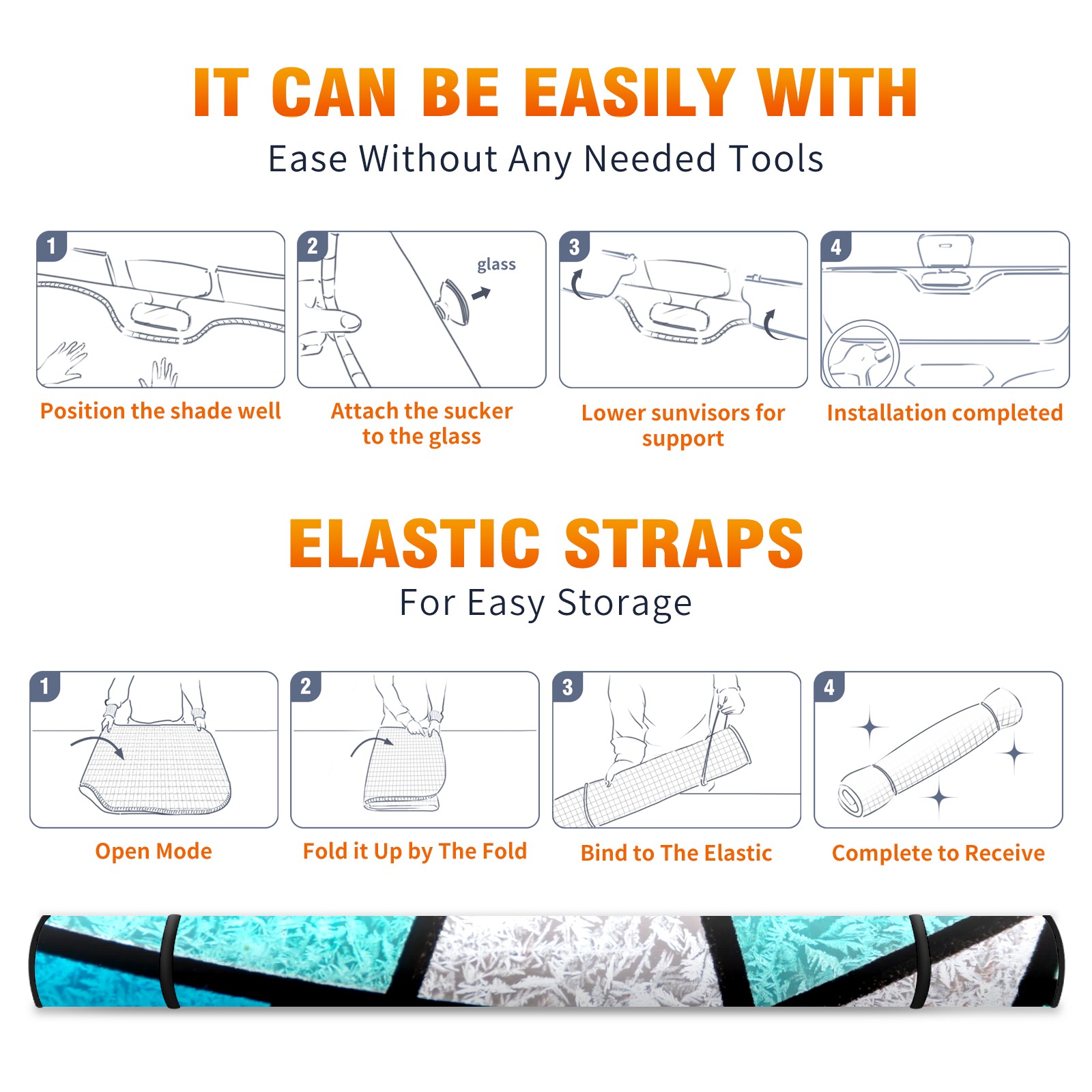 IT CAN BE EASILY WITH
Ease Without Any Needed Tools

1
Position the shade well

2
glass
Attach the sucker to the glass

3
Lower sunvisors for support

4
Installation completed

ELASTIC STRAPS
For Easy Storage

1
Open Mode

2
Fold it Up by The Fold

3
Bind to The Elastic

4
Complete to Receive