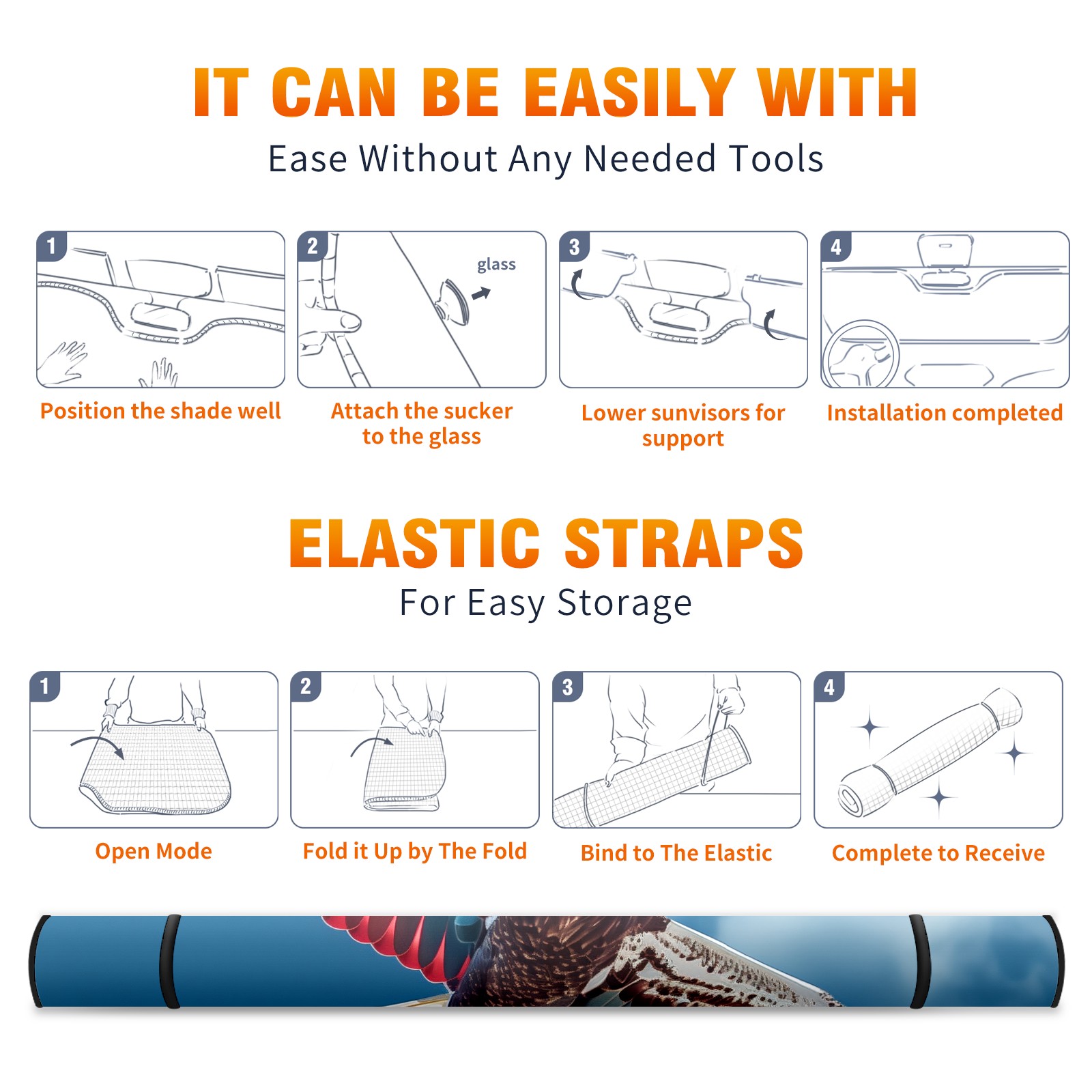 IT CAN BE EASILY WITH
Ease Without Any Needed Tools

1
Position the shade well

2
glass
Attach the sucker to the glass

3
Lower sunvisors for support

4
Installation completed

ELASTIC STRAPS
For Easy Storage

1
Open Mode

2
Fold it Up by The Fold

3
Bind to The Elastic

4
Complete to Receive