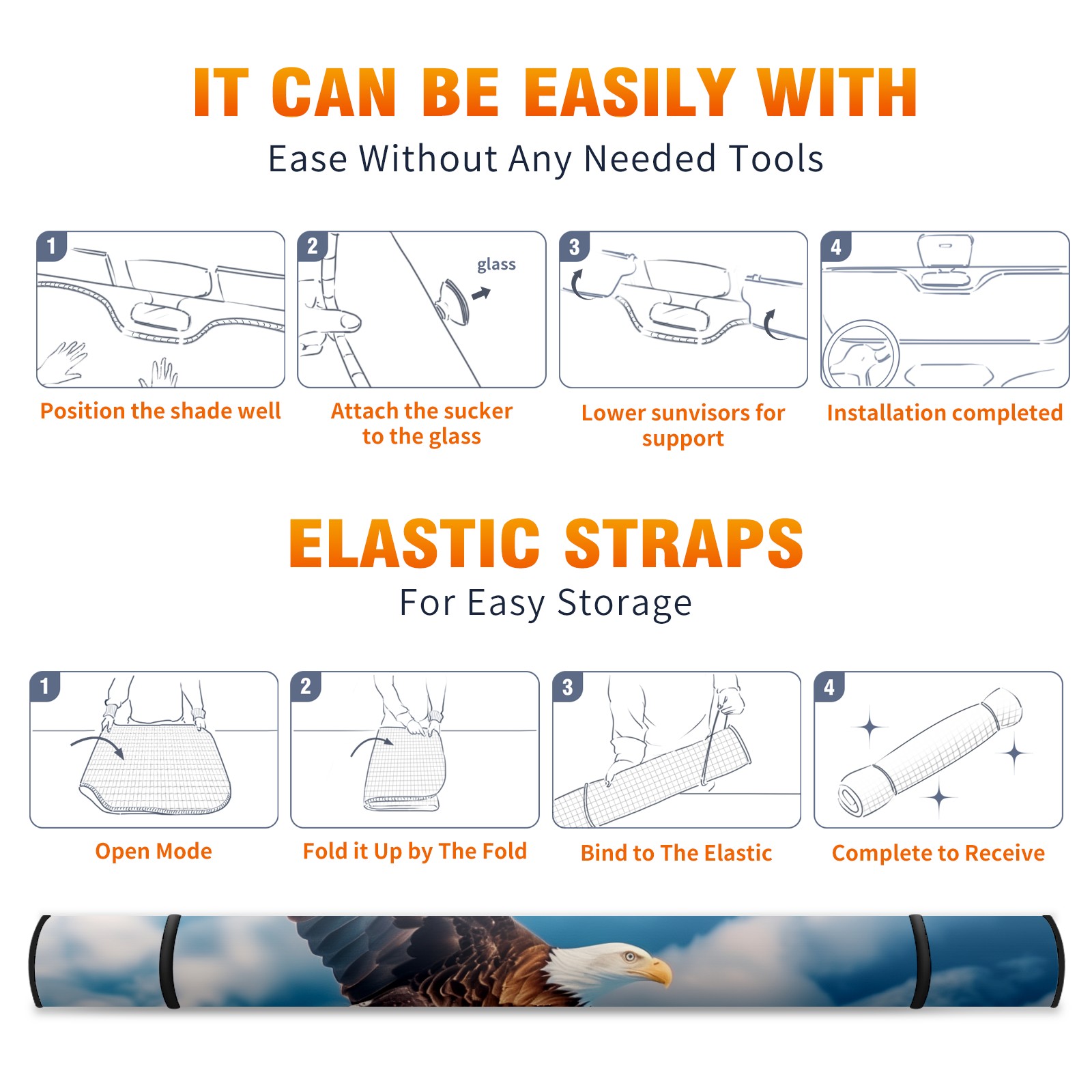 IT CAN BE EASILY WITH
Ease Without Any Needed Tools

1
Position the shade well

2
glass
Attach the sucker to the glass

3
Lower sunvisors for support

4
Installation completed

ELASTIC STRAPS
For Easy Storage

1
Open Mode

2
Fold it Up by The Fold

3
Bind to The Elastic

4
Complete to Receive