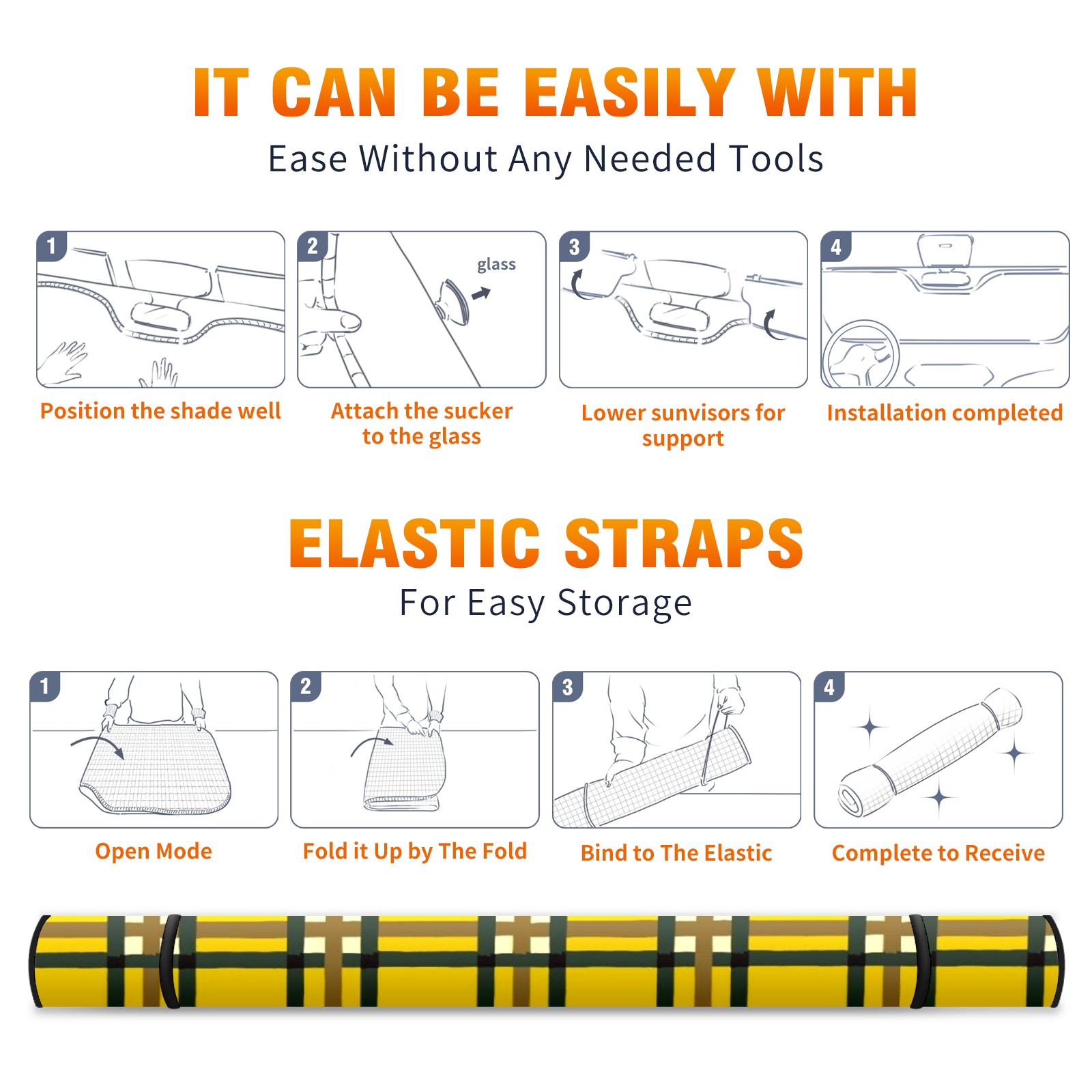 IT CAN BE EASILY WITH
Ease Without Any Needed Tools

1
Position the shade well

2
glass
Attach the sucker to the glass

3
Lower sunvisors for support

4
Installation completed

ELASTIC STRAPS
For Easy Storage

1
Open Mode

2
Fold it Up by The Fold

3
Bind to The Elastic

4
Complete to Receive