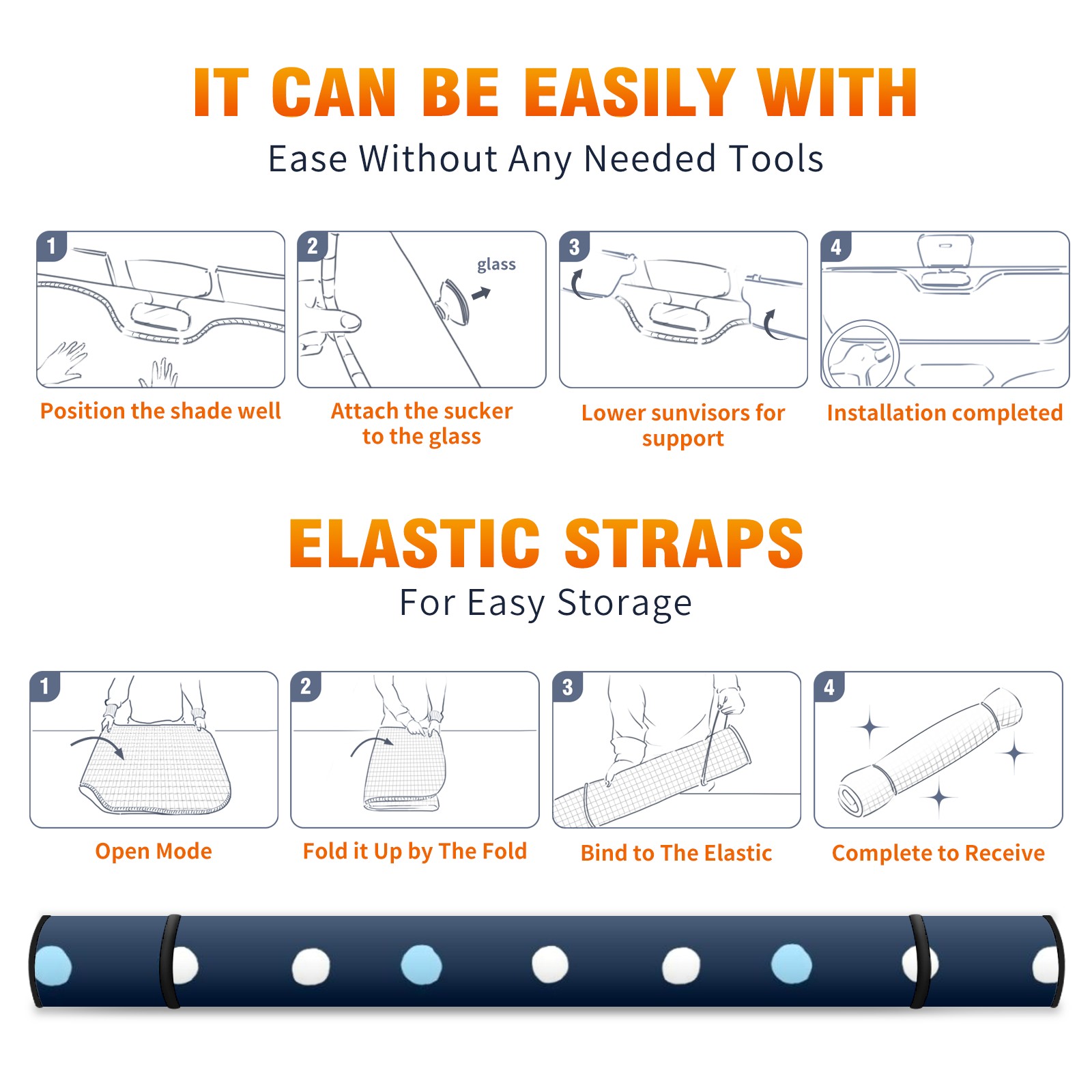 IT CAN BE EASILY WITH

Ease Without Any Needed Tools

1

Position the shade well

2

glass

Attach the sucker to the glass

3

Lower sunvisors for support

4

Installation completed

ELASTIC STRAPS

For Easy Storage

1

Open Mode

2

Fold it Up by The Fold

3

Bind to The Elastic

4

Complete to Receive