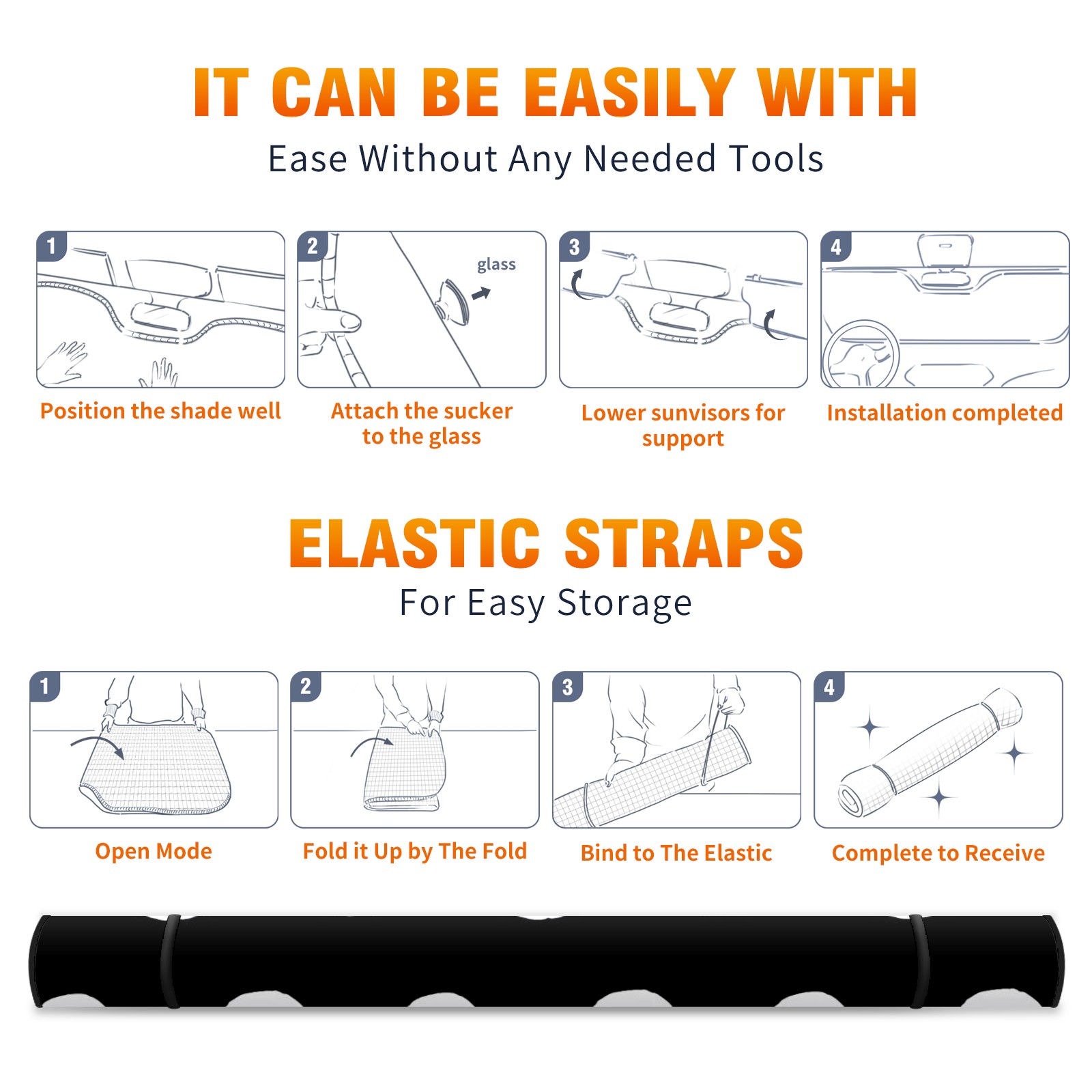 IT CAN BE EASILY WITH

Ease Without Any Needed Tools

1

Position the shade well

2

glass

Attach the sucker to the glass

3

Lower sunvisors for support

4

Installation completed

ELASTIC STRAPS

For Easy Storage

1

Open Mode

2

Fold it Up by The Fold

3

Bind to The Elastic

4

Complete to Receive