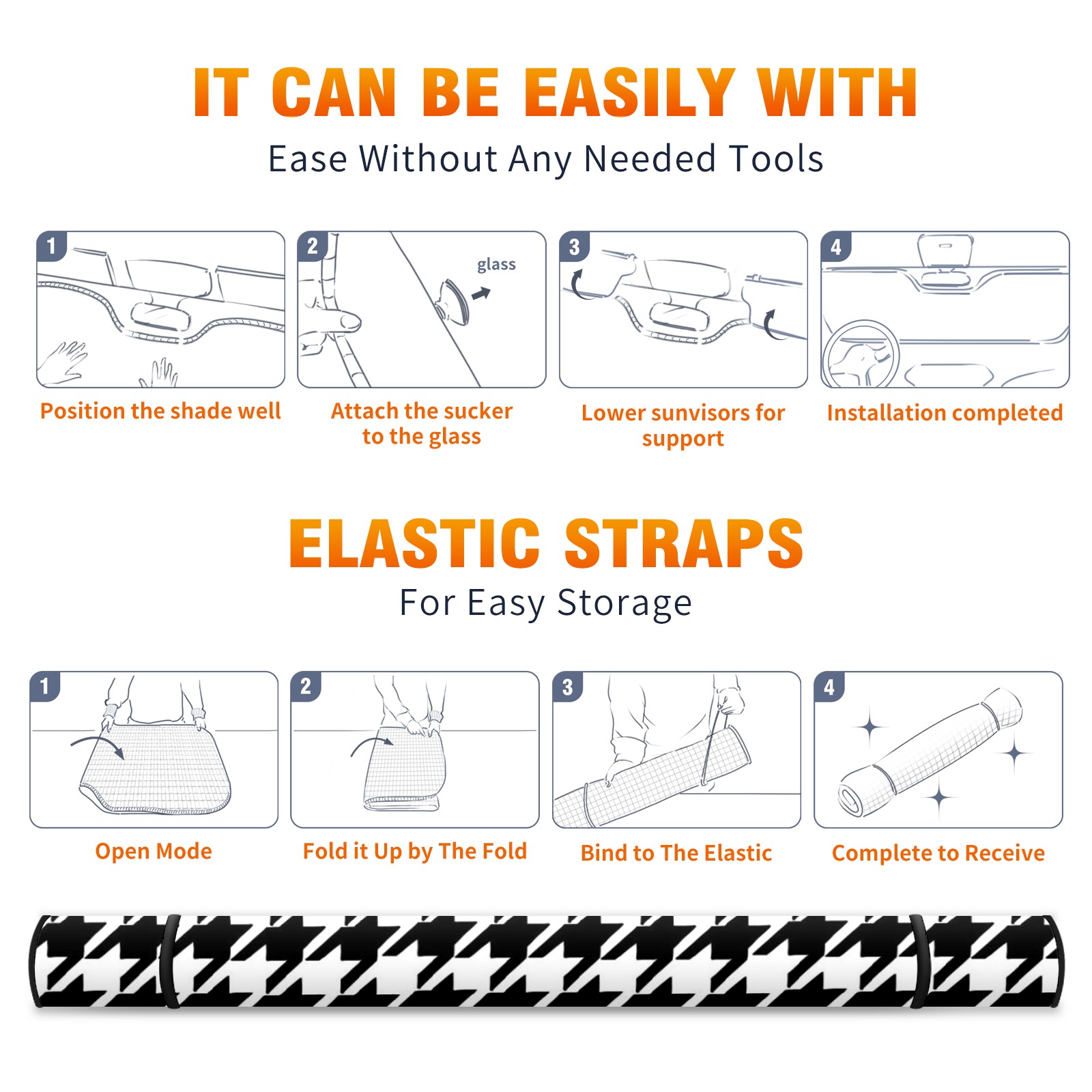 IT CAN BE EASILY WITH
Ease Without Any Needed Tools

1
Position the shade well

2
glass
Attach the sucker to the glass

3
Lower sunvisors for support

4
Installation completed

ELASTIC STRAPS
For Easy Storage

1
Open Mode

2
Fold it Up by The Fold

3
Bind to The Elastic

4
Complete to Receive