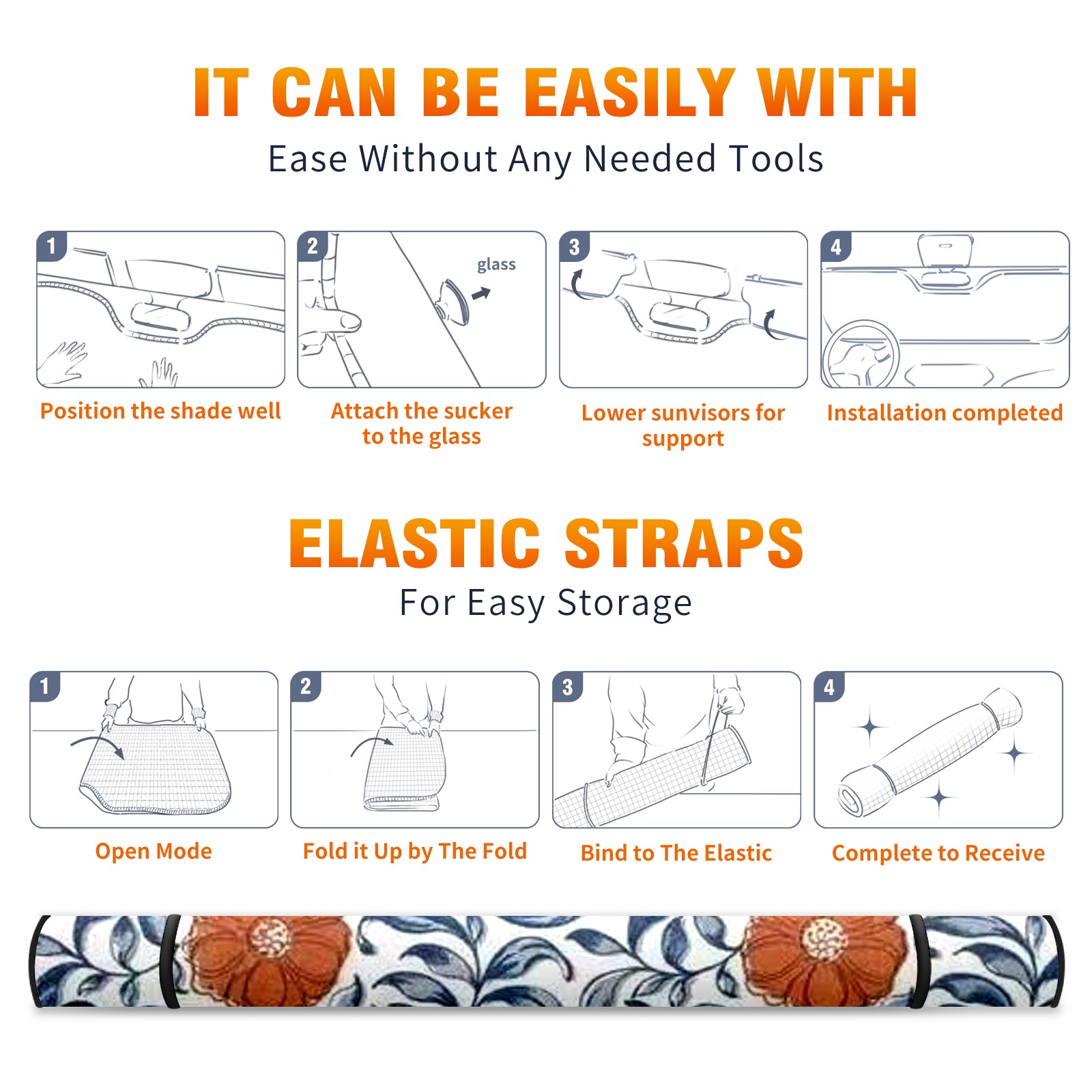 IT CAN BE EASILY WITH
Ease Without Any Needed Tools

1
Position the shade well

2
glass
Attach the sucker to the glass

3
Lower sunvisors for support

4
Installation completed

ELASTIC STRAPS
For Easy Storage

1
Open Mode

2
Fold it Up by The Fold

3
Bind to The Elastic

4
Complete to Receive