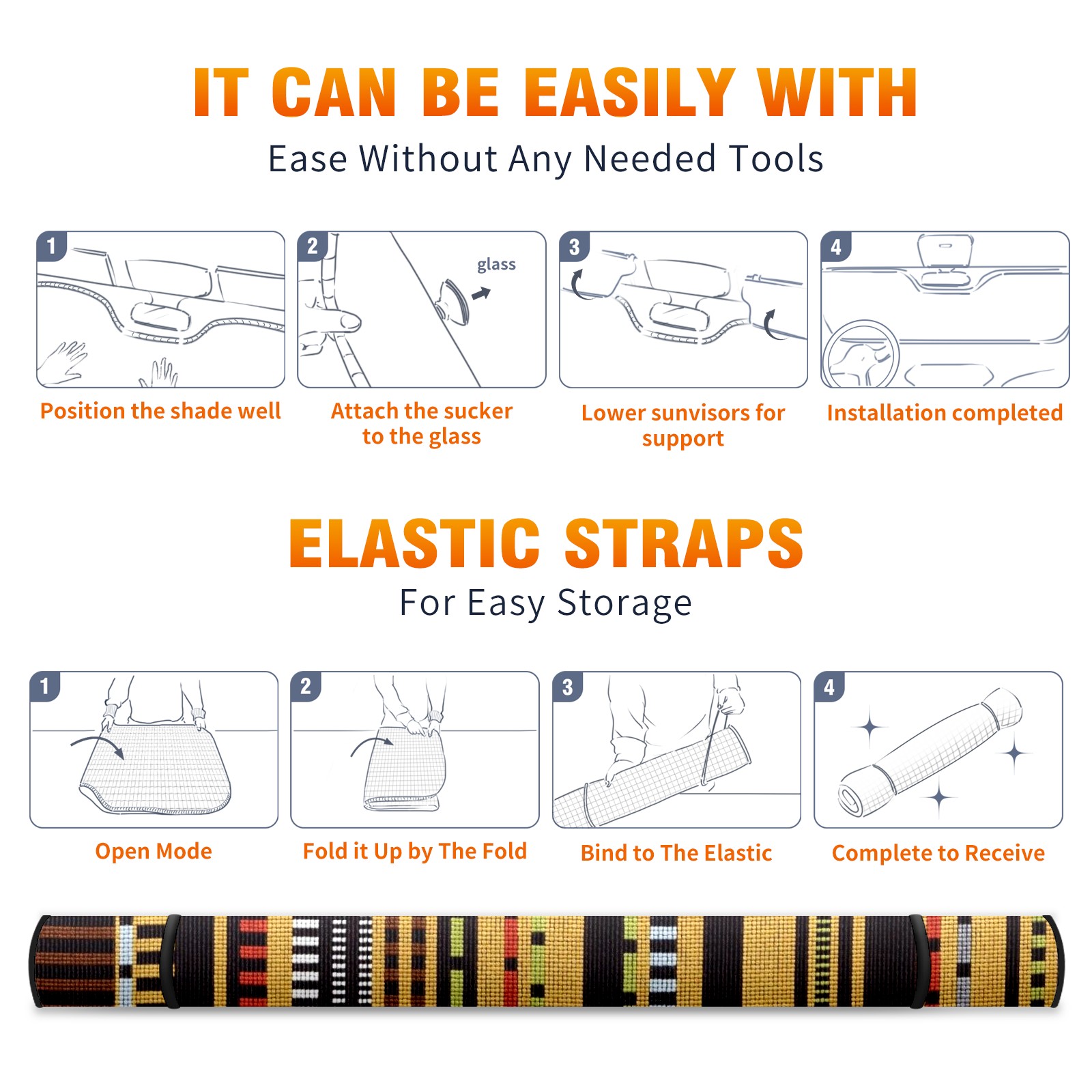 IT CAN BE EASILY WITH
Ease Without Any Needed Tools

1
Position the shade well

2
glass
Attach the sucker to the glass

3
Lower sunvisors for support

4
Installation completed

ELASTIC STRAPS
For Easy Storage

1
Open Mode

2
Fold it Up by The Fold

3
Bind to The Elastic

4
Complete to Receive