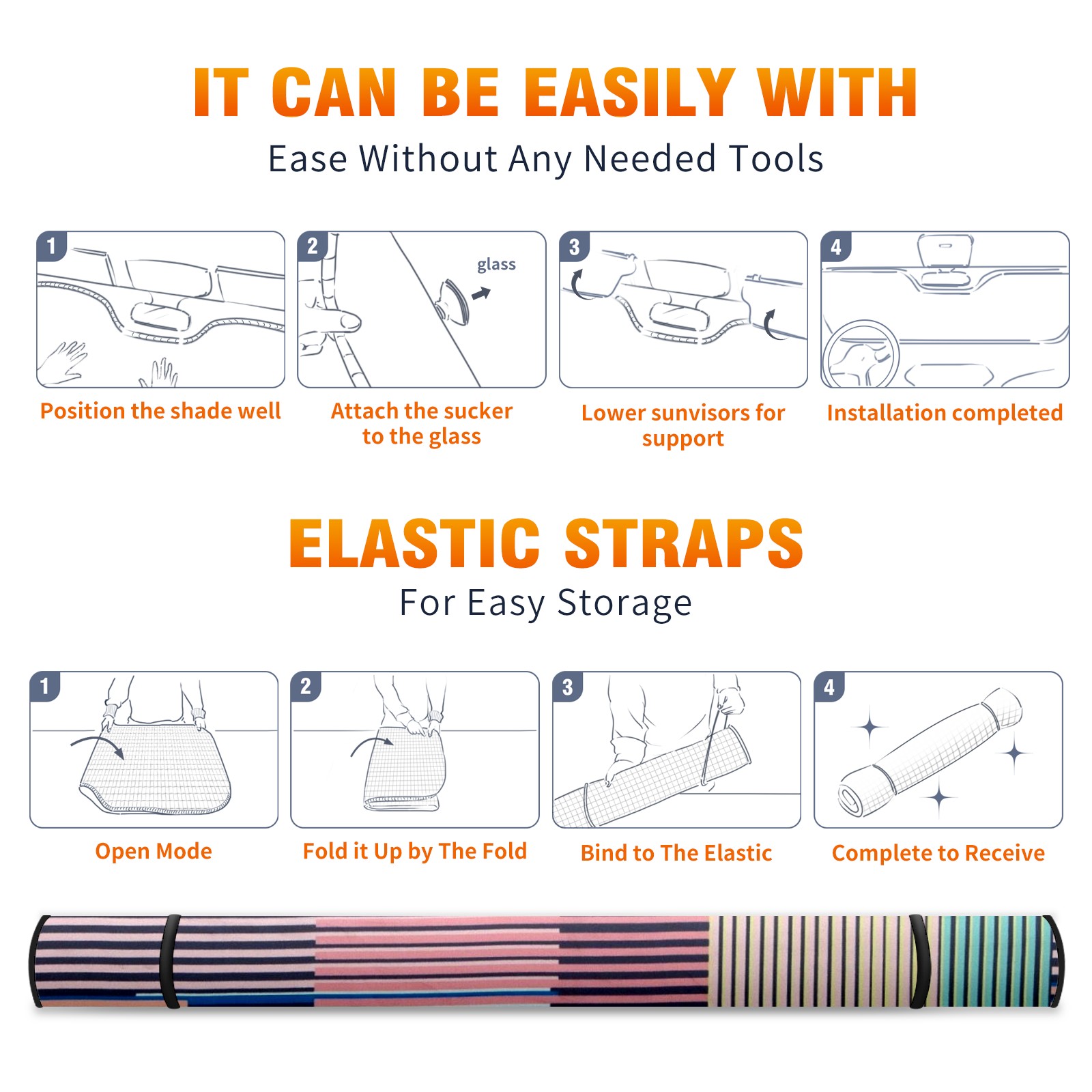 IT CAN BE EASILY WITH
Ease Without Any Needed Tools

1
Position the shade well

2
glass
Attach the sucker to the glass

3
Lower sunvisors for support

4
Installation completed

ELASTIC STRAPS
For Easy Storage

1
Open Mode

2
Fold it Up by The Fold

3
Bind to The Elastic

4
Complete to Receive