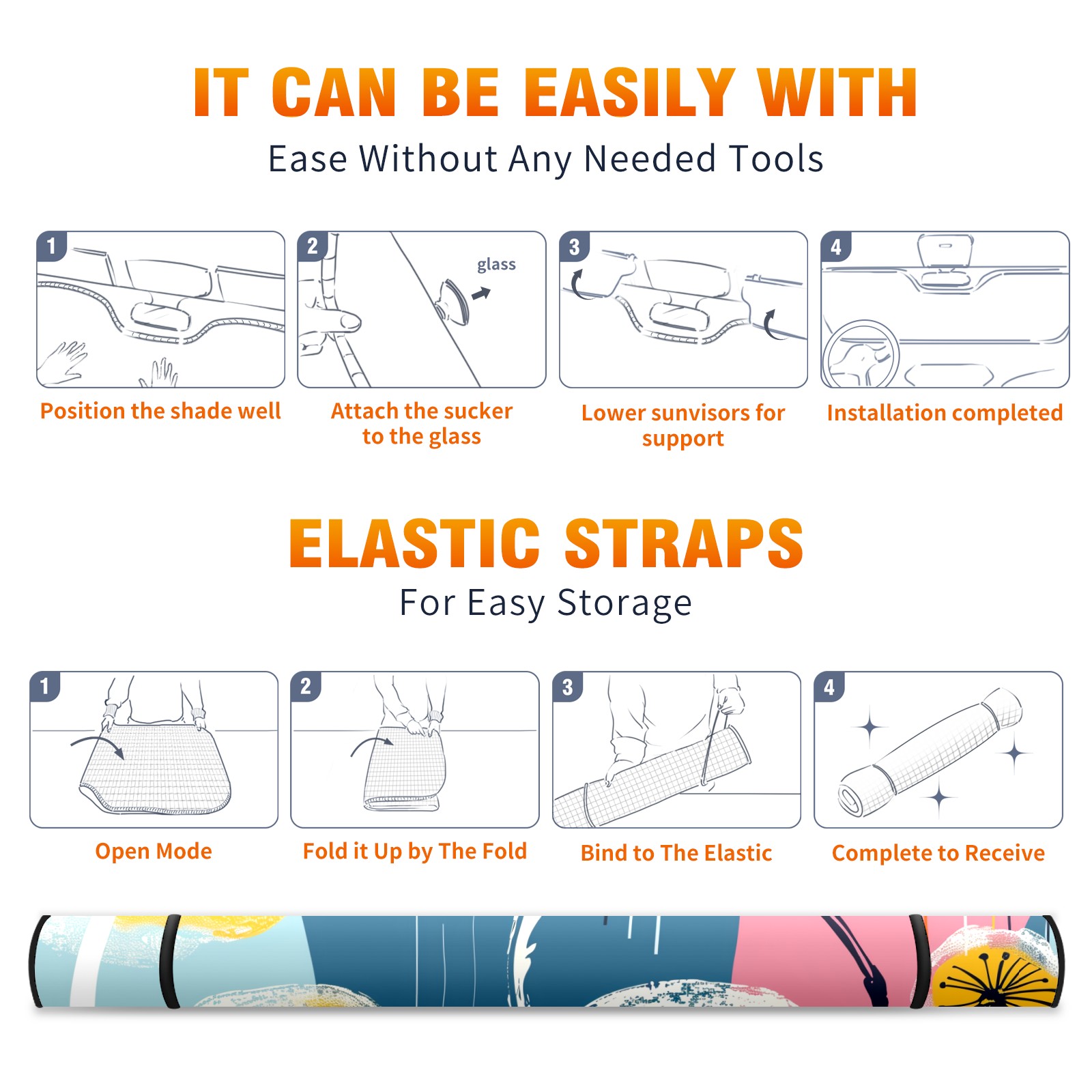 IT CAN BE EASILY WITH

Ease Without Any Needed Tools

1

Position the shade well

2

glass

Attach the sucker to the glass

3

Lower sunvisors for support

4

Installation completed

ELASTIC STRAPS

For Easy Storage

1

Open Mode

2

Fold it Up by The Fold

3

Bind to The Elastic

4

Complete to Receive