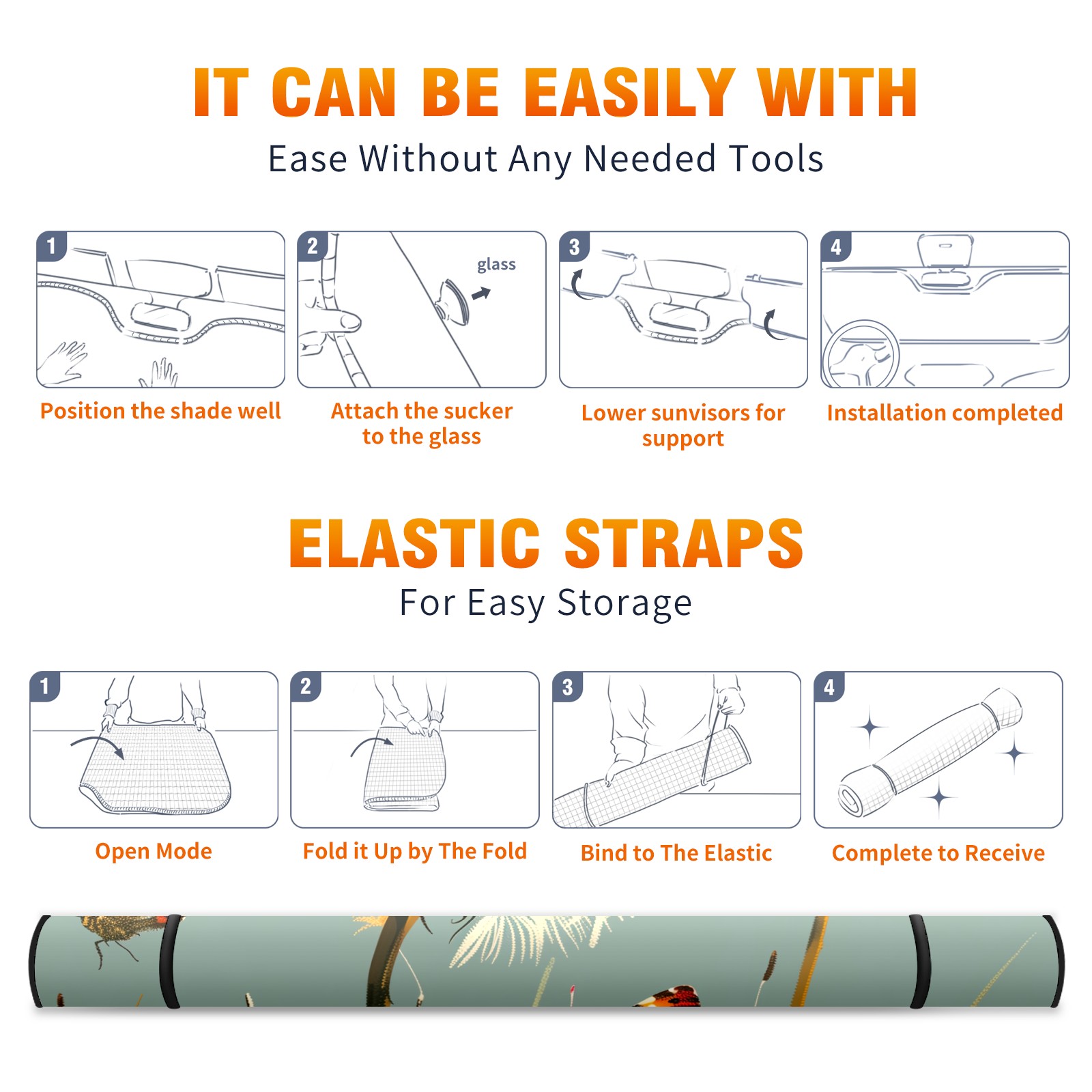 IT CAN BE EASILY WITH

Ease Without Any Needed Tools

1

Position the shade well

2

glass

Attach the sucker to the glass

3

Lower sunvisors for support

4

Installation completed

ELASTIC STRAPS

For Easy Storage

1

Open Mode

2

Fold it Up by The Fold

3

Bind to The Elastic

4

Complete to Receive