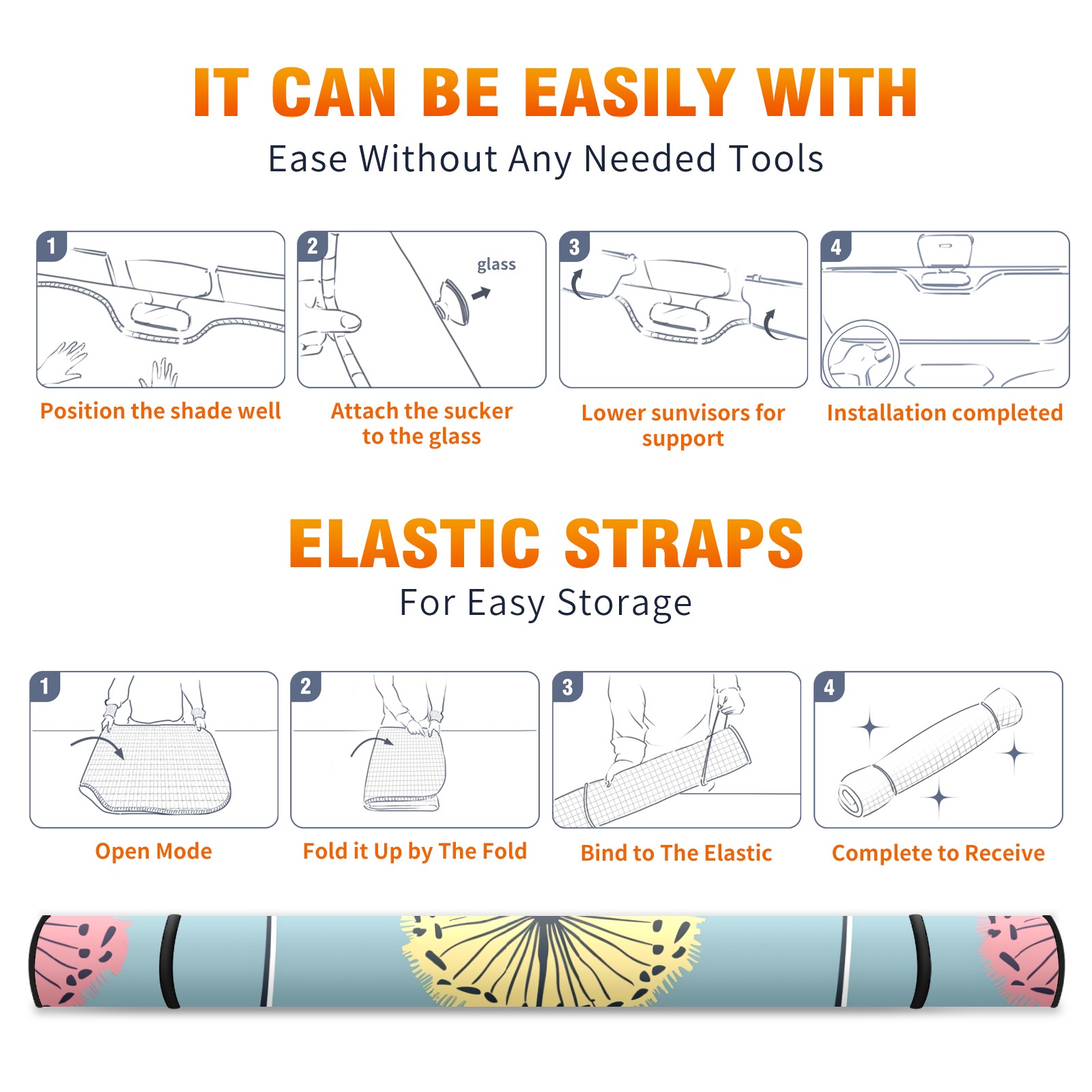 IT CAN BE EASILY WITH

Ease Without Any Needed Tools

1

Position the shade well

2

glass

Attach the sucker to the glass

3

Lower sunvisors for support

4

Installation completed

ELASTIC STRAPS

For Easy Storage

1

Open Mode

2

Fold it Up by The Fold

3

Bind to The Elastic

4

Complete to Receive