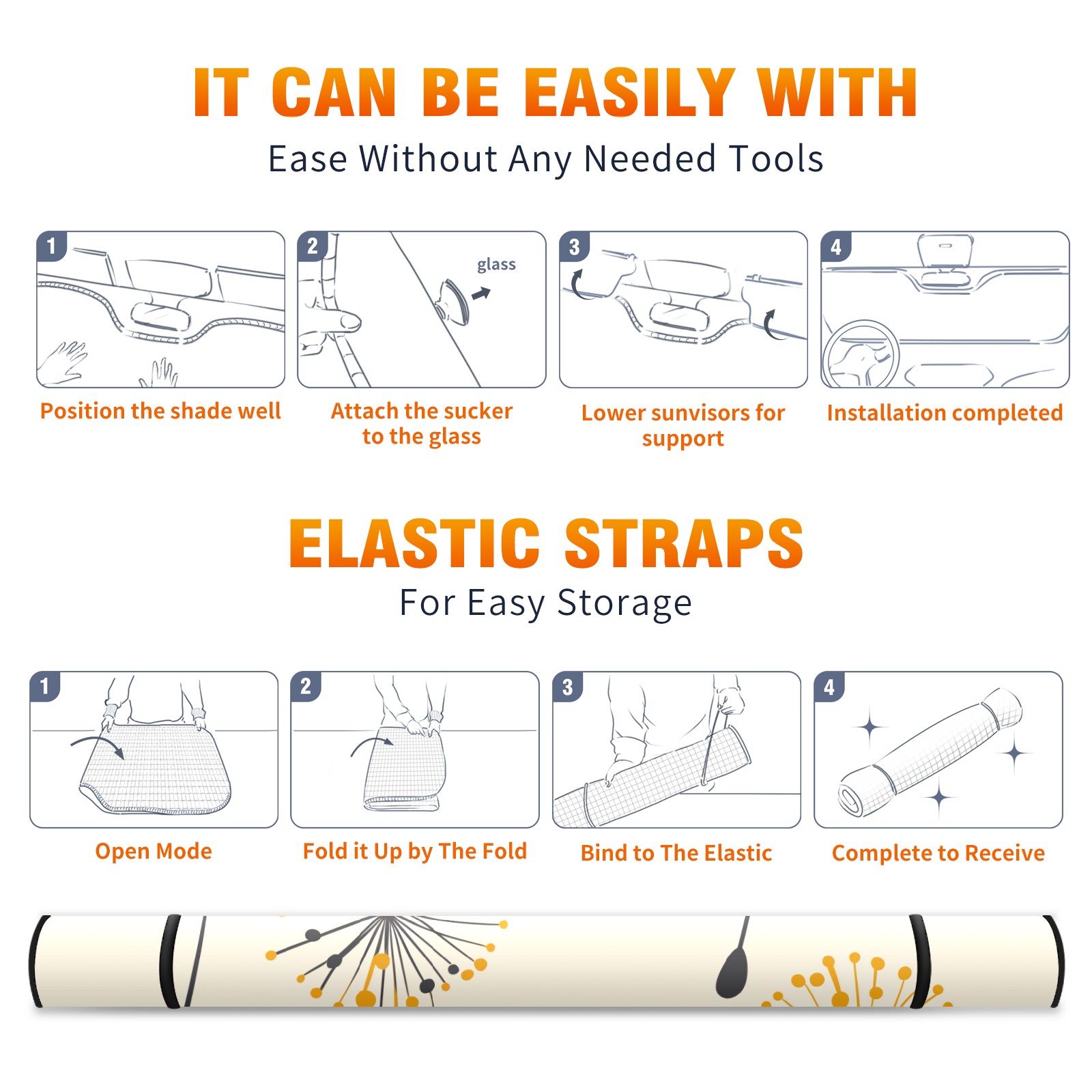 IT CAN BE EASILY WITH
Ease Without Any Needed Tools

1
Position the shade well

2
glass
Attach the sucker to the glass

3
Lower sunvisors for support

4
Installation completed

ELASTIC STRAPS
For Easy Storage

1
Open Mode

2
Fold it Up by The Fold

3
Bind to The Elastic

4
Complete to Receive