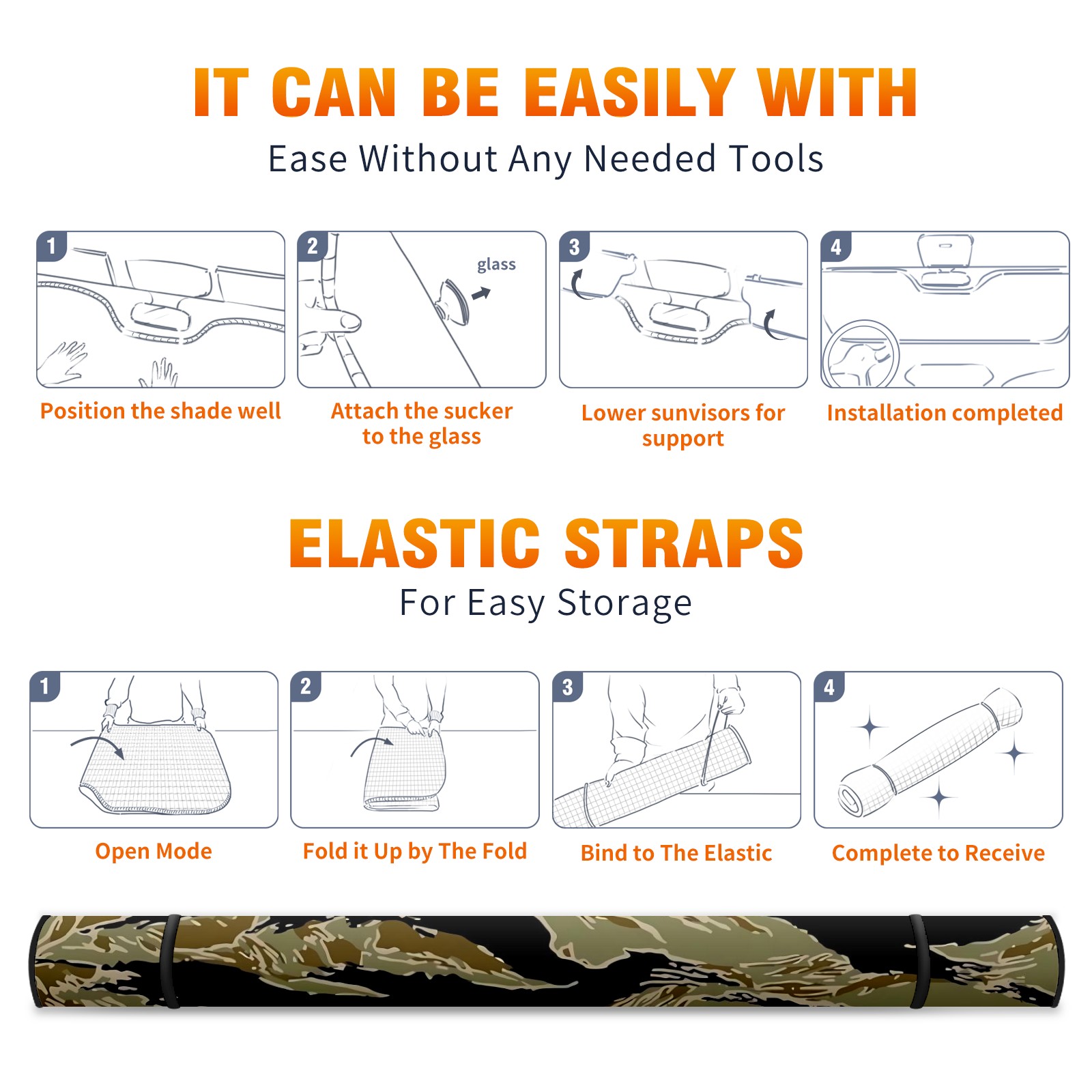 IT CAN BE EASILY WITH
Ease Without Any Needed Tools

1

Position the shade well

2
glass

Attach the sucker to the glass

3

Lower sunvisors for support

4

Installation completed

ELASTIC STRAPS
For Easy Storage

1

Open Mode

2

Fold it Up by The Fold

3

Bind to The Elastic

4

Complete to Receive