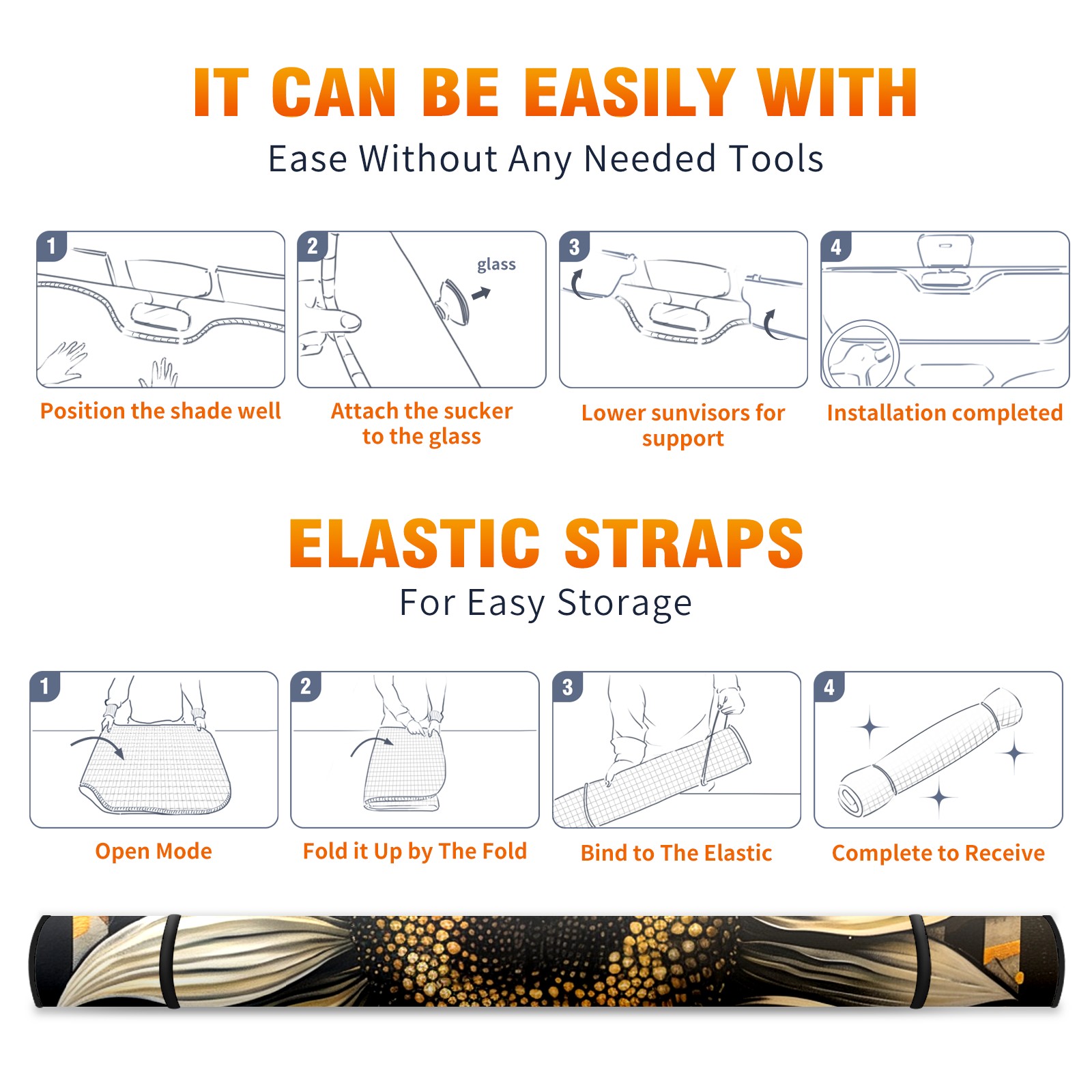 IT CAN BE EASILY WITH
Ease Without Any Needed Tools

1
Position the shade well

2
glass
Attach the sucker to the glass

3
Lower sunvisors for support

4
Installation completed

ELASTIC STRAPS
For Easy Storage

1
Open Mode

2
Fold it Up by The Fold

3
Bind to The Elastic

4
Complete to Receive