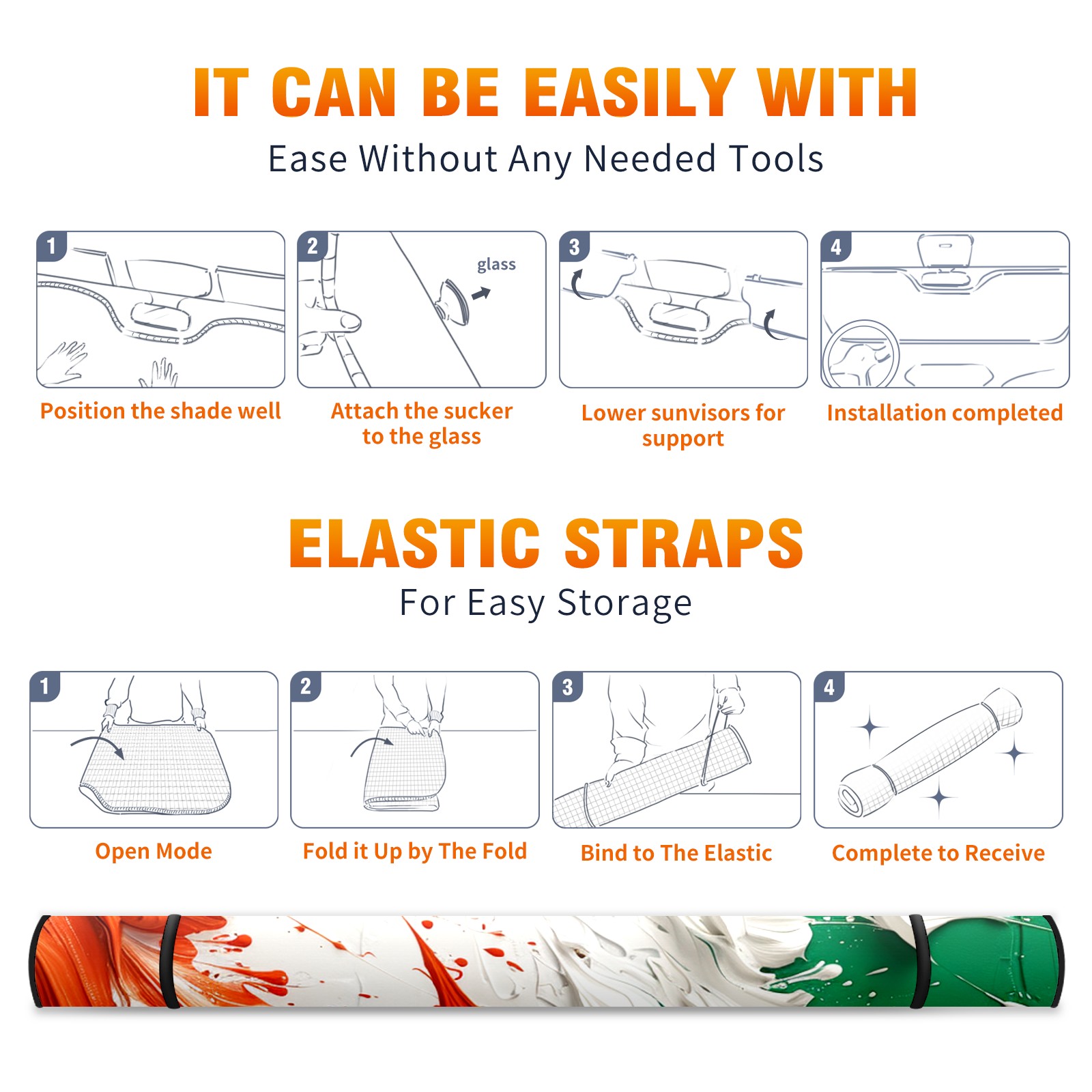 IT CAN BE EASILY WITH
Ease Without Any Needed Tools

1
Position the shade well

2
glass
Attach the sucker to the glass

3
Lower sunvisors for support

4
Installation completed

ELASTIC STRAPS
For Easy Storage

1
Open Mode

2
Fold it Up by The Fold

3
Bind to The Elastic

4
Complete to Receive