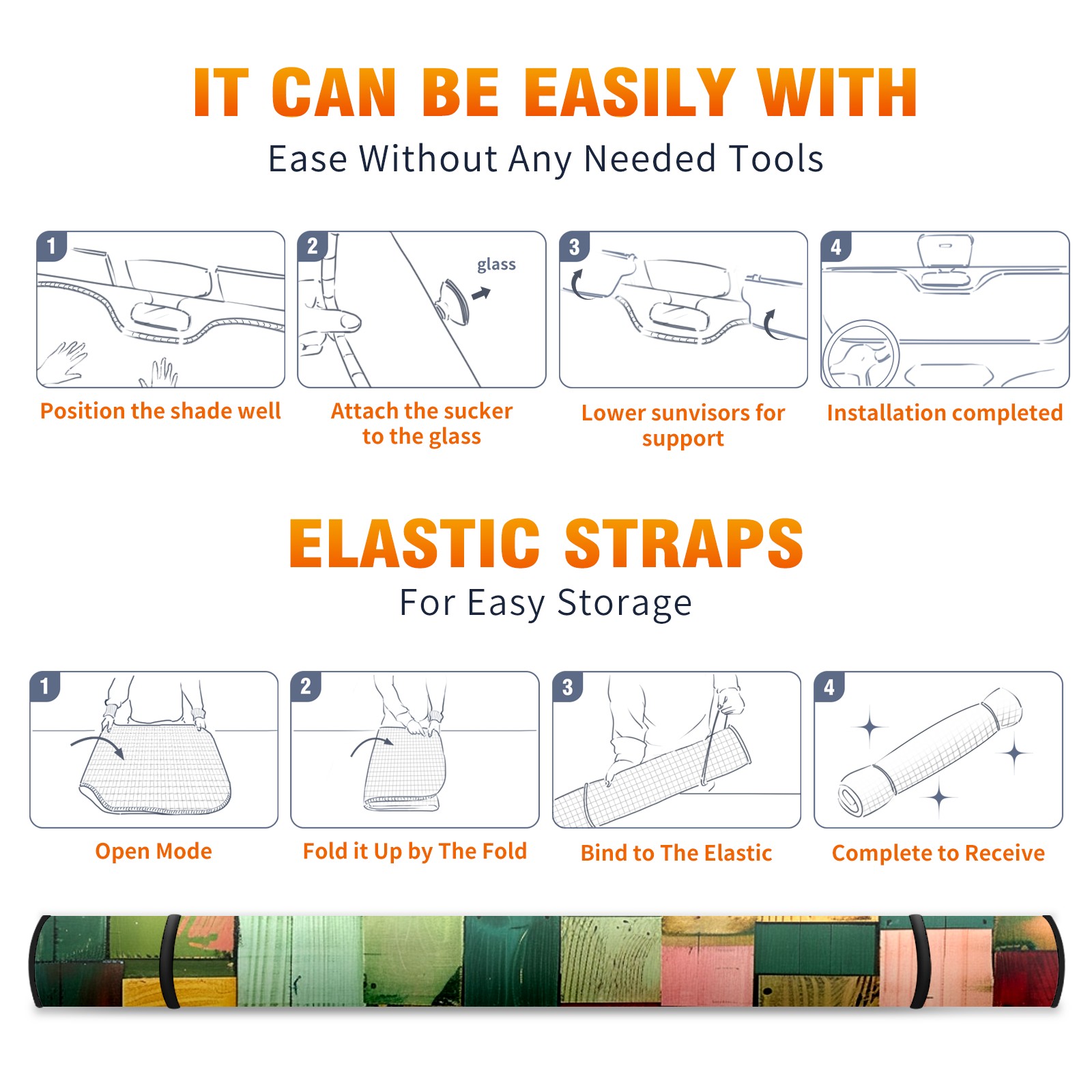 IT CAN BE EASILY WITH

Ease Without Any Needed Tools

1

Position the shade well

2

glass

Attach the sucker to the glass

3

Lower sunvisors for support

4

Installation completed

ELASTIC STRAPS

For Easy Storage

1

Open Mode

2

Fold it Up by The Fold

3

Bind to The Elastic

4

Complete to Receive