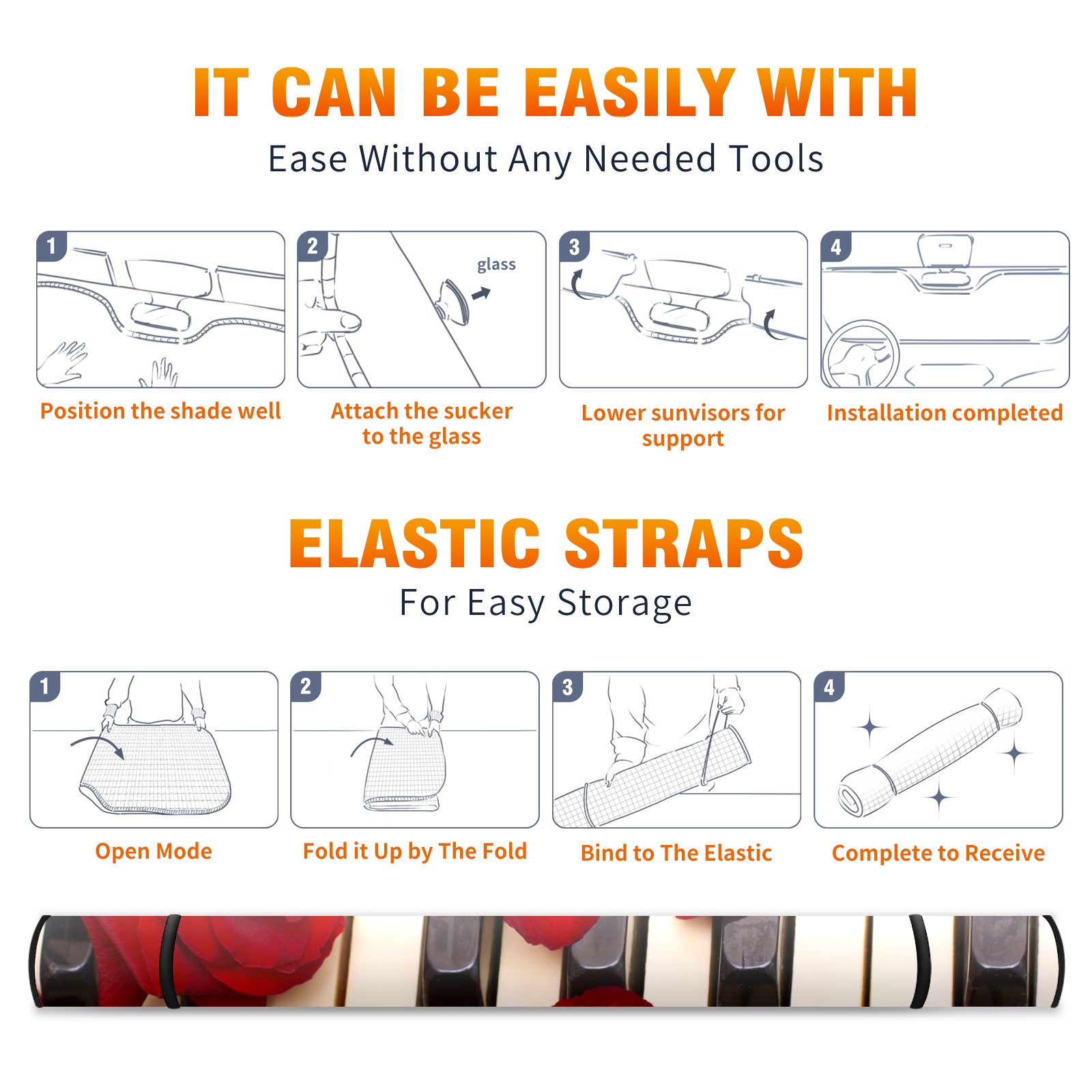 IT CAN BE EASILY WITH

Ease Without Any Needed Tools

1

Position the shade well

2

glass

Attach the sucker to the glass

3

Lower sunvisors for support

4

Installation completed

ELASTIC STRAPS

For Easy Storage

1

Open Mode

2

Fold it Up by The Fold

3

Bind to The Elastic

4

Complete to Receive