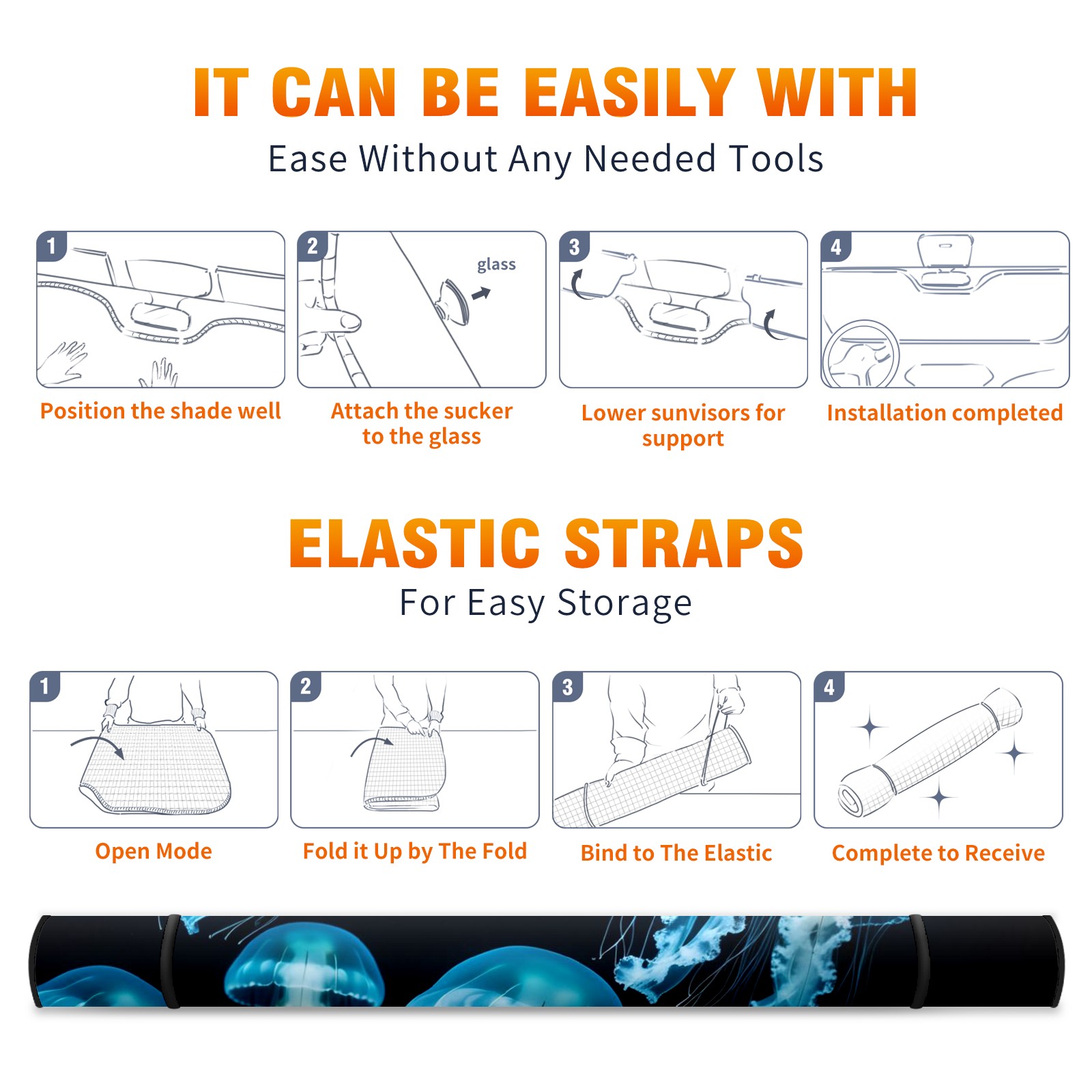 IT CAN BE EASILY WITH

Ease Without Any Needed Tools

1

Position the shade well

2

glass

Attach the sucker to the glass

3

Lower sunvisors for support

4

Installation completed

ELASTIC STRAPS

For Easy Storage

1

Open Mode

2

Fold it Up by The Fold

3

Bind to The Elastic

4

Complete to Receive