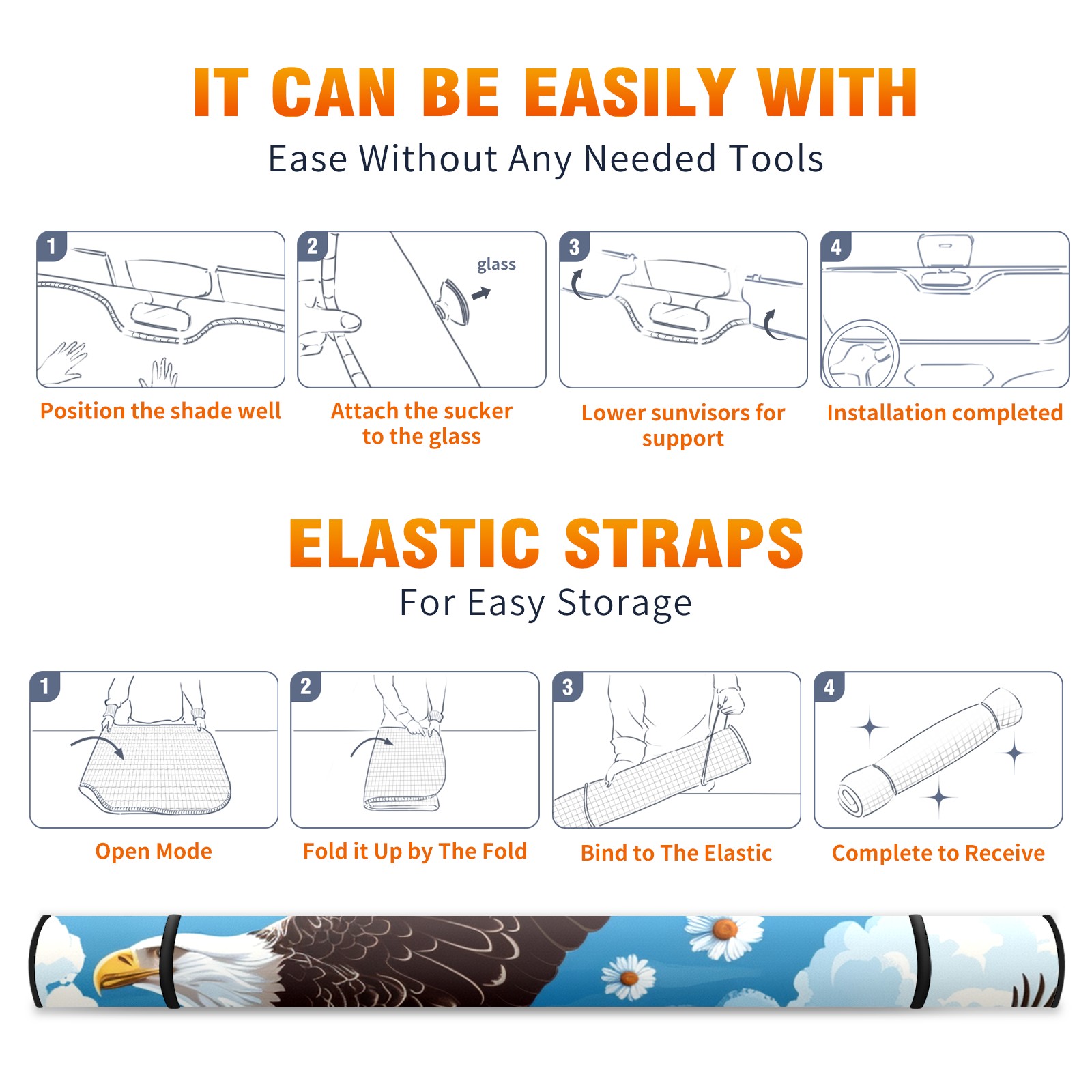 IT CAN BE EASILY WITH
Ease Without Any Needed Tools

1
Position the shade well

2
glass
Attach the sucker to the glass

3
Lower sunvisors for support

4
Installation completed

ELASTIC STRAPS
For Easy Storage

1
Open Mode

2
Fold it Up by The Fold

3
Bind to The Elastic

4
Complete to Receive