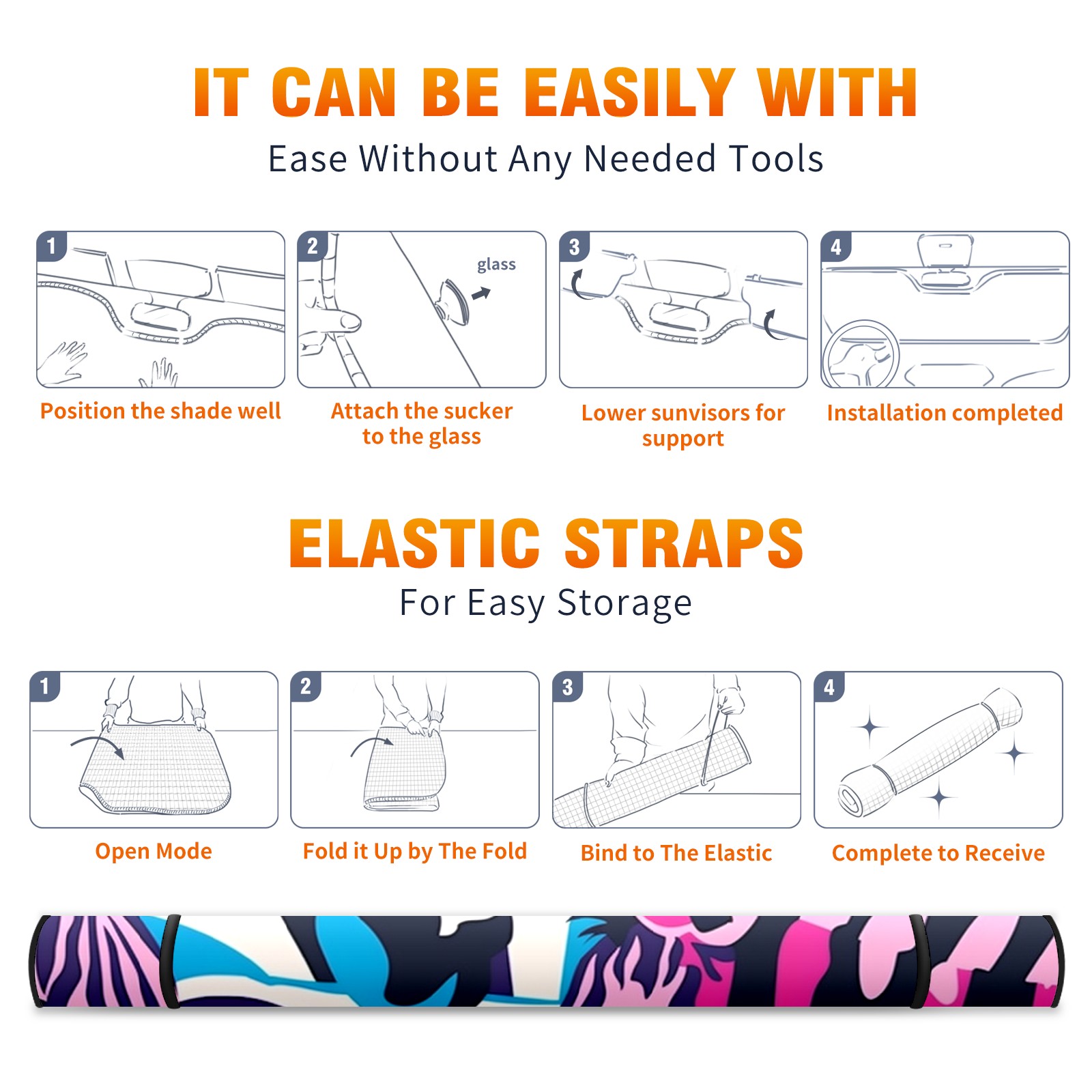 IT CAN BE EASILY WITH

Ease Without Any Needed Tools

1

Position the shade well

2

glass

Attach the sucker to the glass

3

Lower sunvisors for support

4

Installation completed

ELASTIC STRAPS

For Easy Storage

1

Open Mode

2

Fold it Up by The Fold

3

Bind to The Elastic

4

Complete to Receive