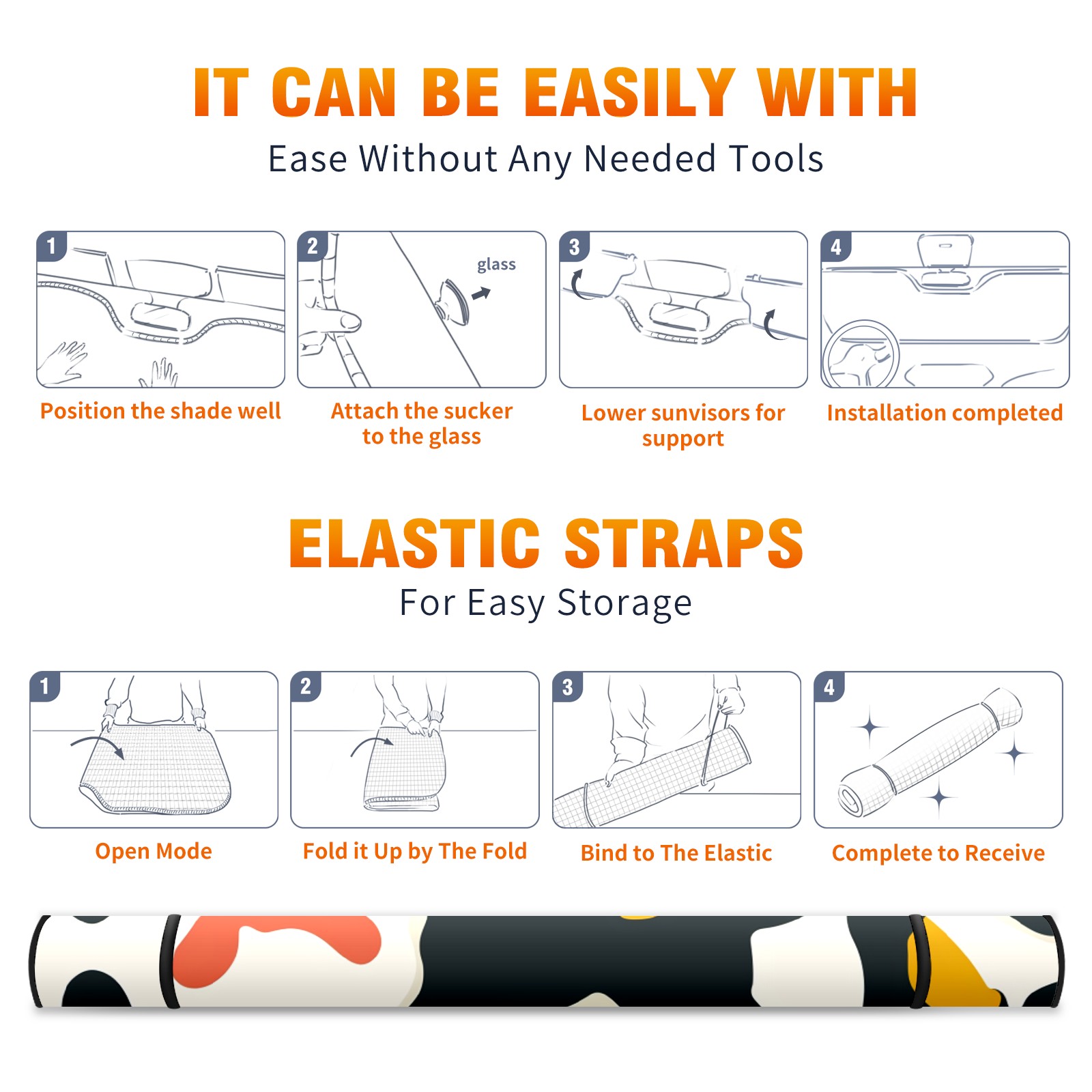 IT CAN BE EASILY WITH

Ease Without Any Needed Tools

1

Position the shade well

2

glass

Attach the sucker to the glass

3

Lower sunvisors for support

4

Installation completed

ELASTIC STRAPS

For Easy Storage

1

Open Mode

2

Fold it Up by The Fold

3

Bind to The Elastic

4

Complete to Receive