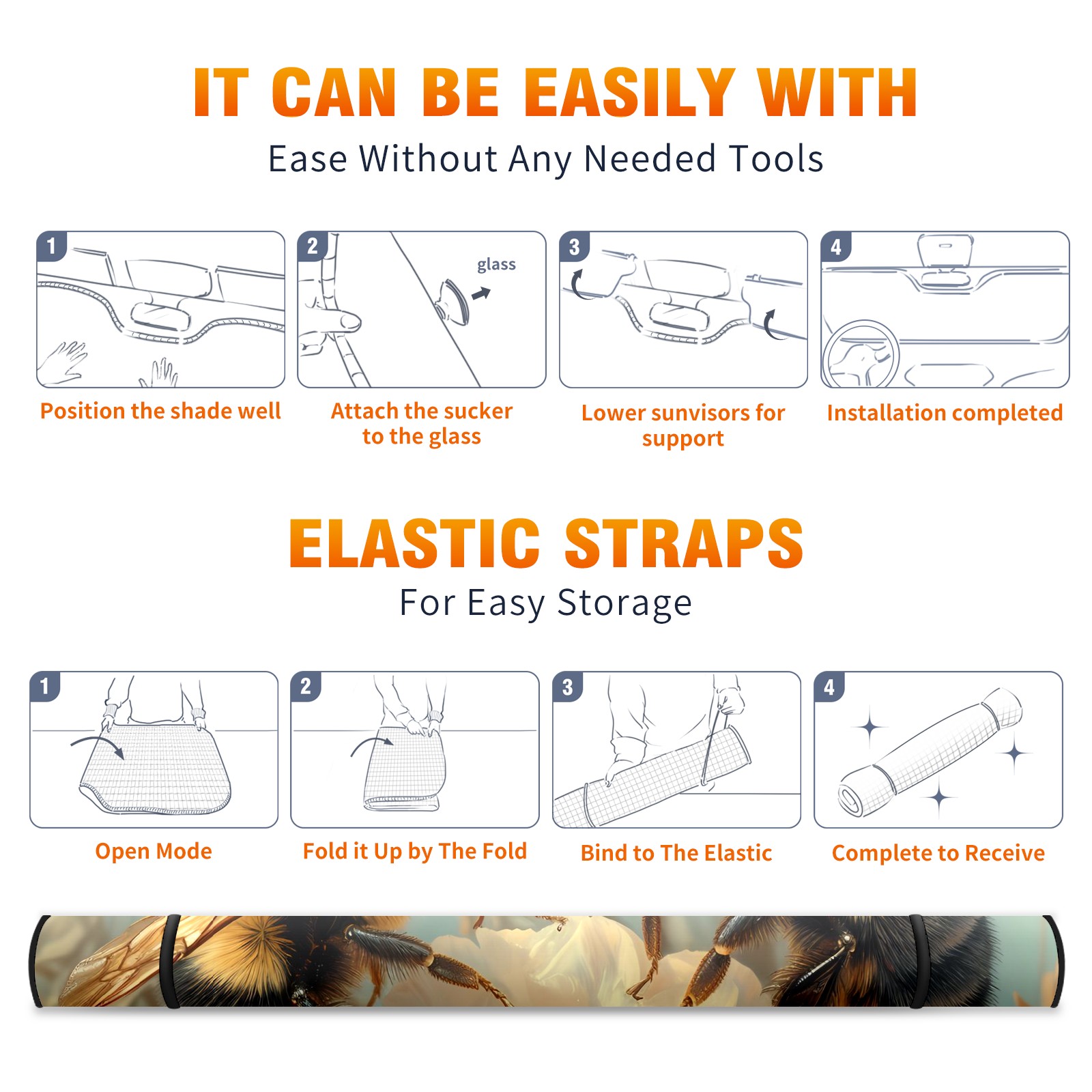 IT CAN BE EASILY WITH
Ease Without Any Needed Tools

1
Position the shade well

2
glass
Attach the sucker to the glass

3
Lower sunvisors for support

4
Installation completed

ELASTIC STRAPS
For Easy Storage

1
Open Mode

2
Fold it Up by The Fold

3
Bind to The Elastic

4
Complete to Receive