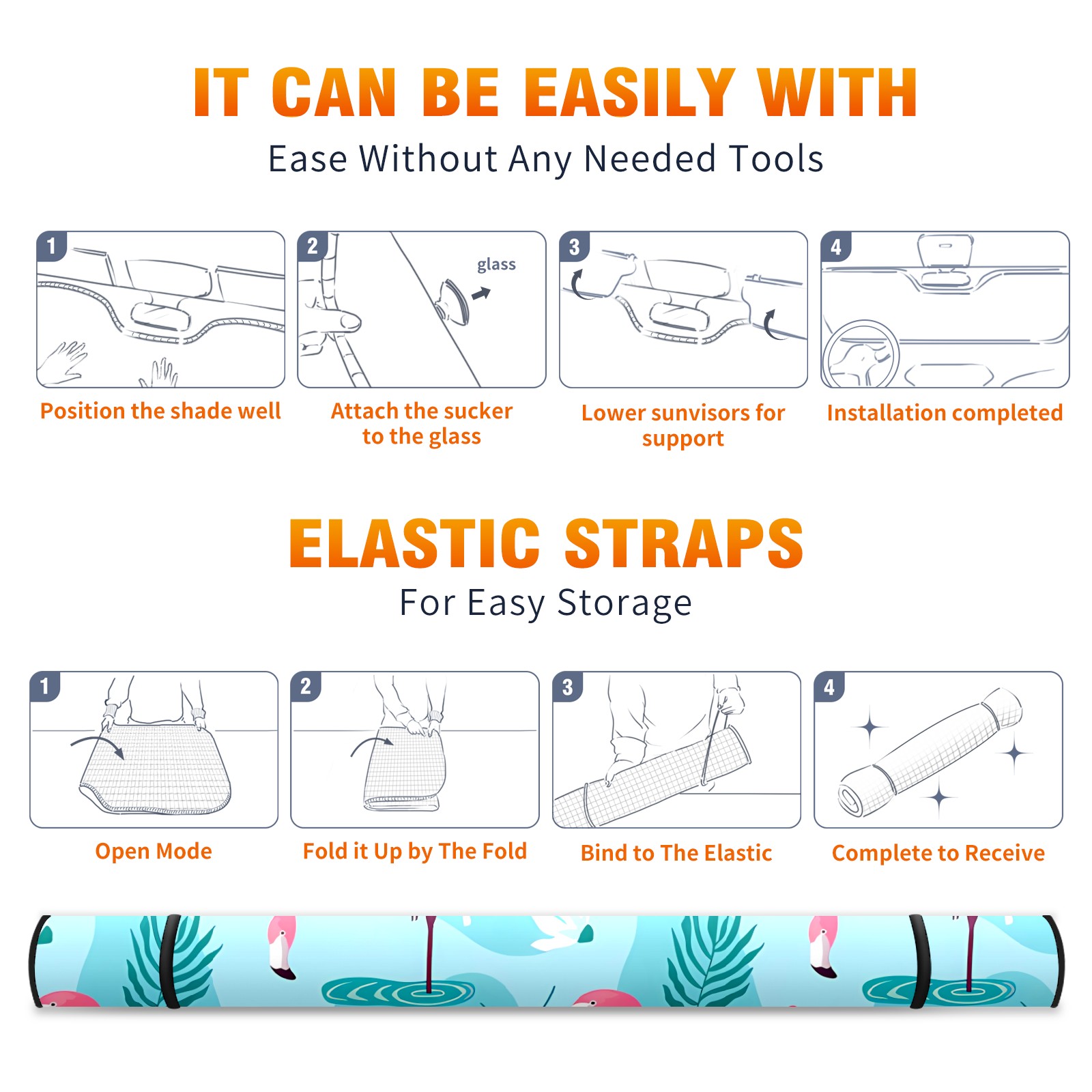 IT CAN BE EASILY WITH
Ease Without Any Needed Tools

1
Position the shade well

2
glass
Attach the sucker to the glass

3
Lower sunvisors for support

4
Installation completed

ELASTIC STRAPS
For Easy Storage

1
Open Mode

2
Fold it Up by The Fold

3
Bind to The Elastic

4
Complete to Receive