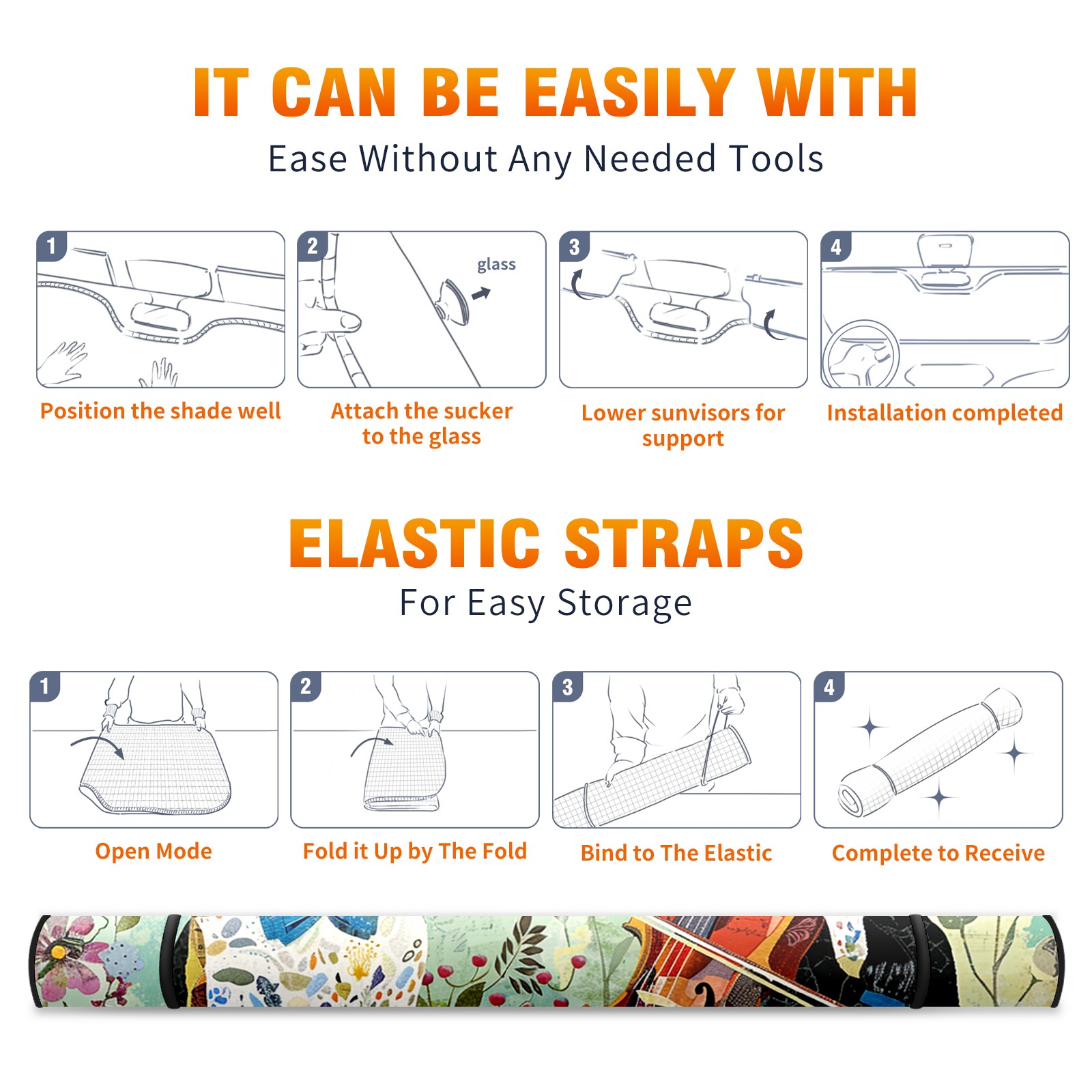 IT CAN BE EASILY WITH
Ease Without Any Needed Tools

1
Position the shade well

2
glass
Attach the sucker to the glass

3
Lower sunvisors for support

4
Installation completed

ELASTIC STRAPS
For Easy Storage

1
Open Mode

2
Fold it Up by The Fold

3
Bind to The Elastic

4
Complete to Receive