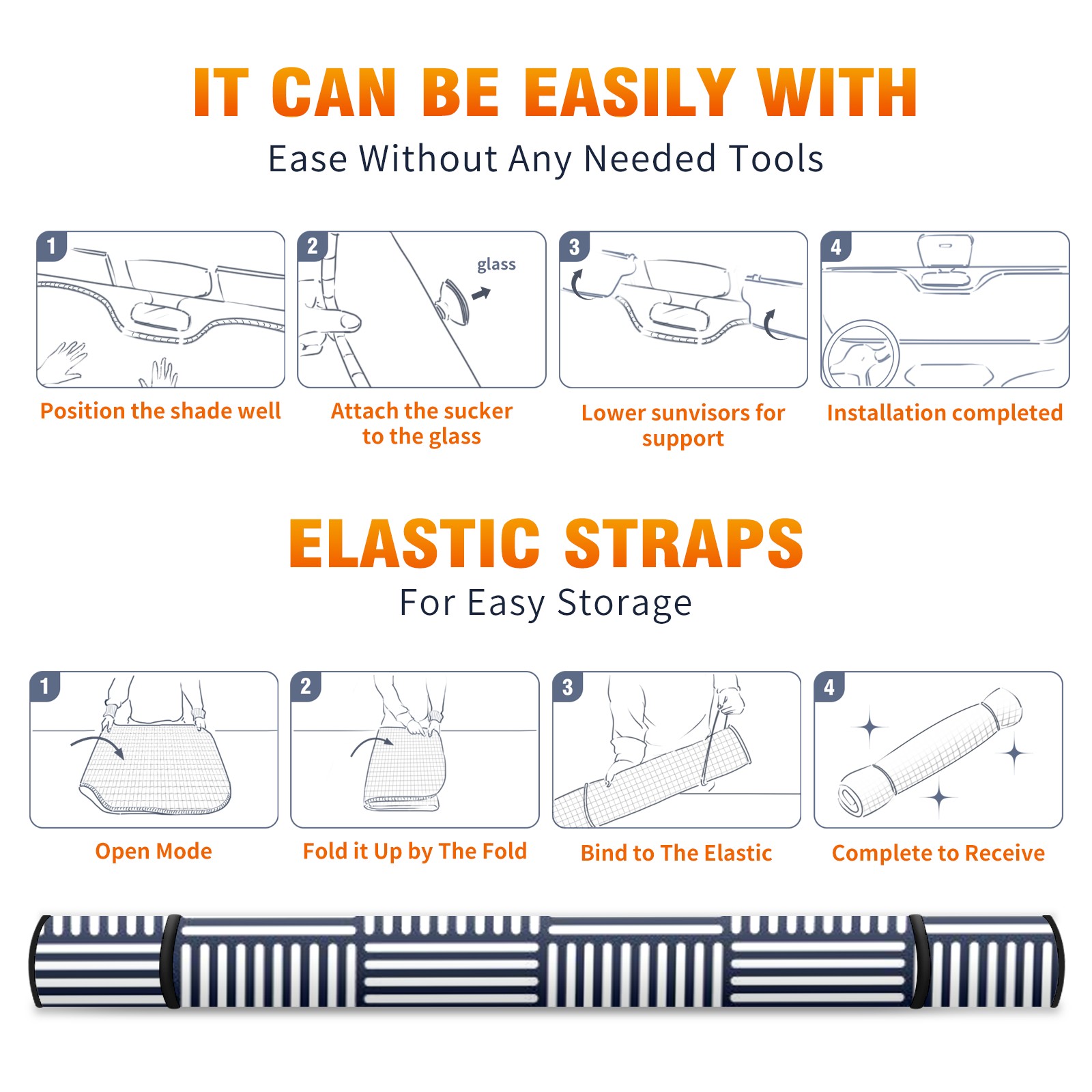 IT CAN BE EASILY WITH
Ease Without Any Needed Tools

1
Position the shade well

2
glass
Attach the sucker to the glass

3
Lower sunvisors for support

4
Installation completed

ELASTIC STRAPS
For Easy Storage

1
Open Mode

2
Fold it Up by The Fold

3
Bind to The Elastic

4
Complete to Receive