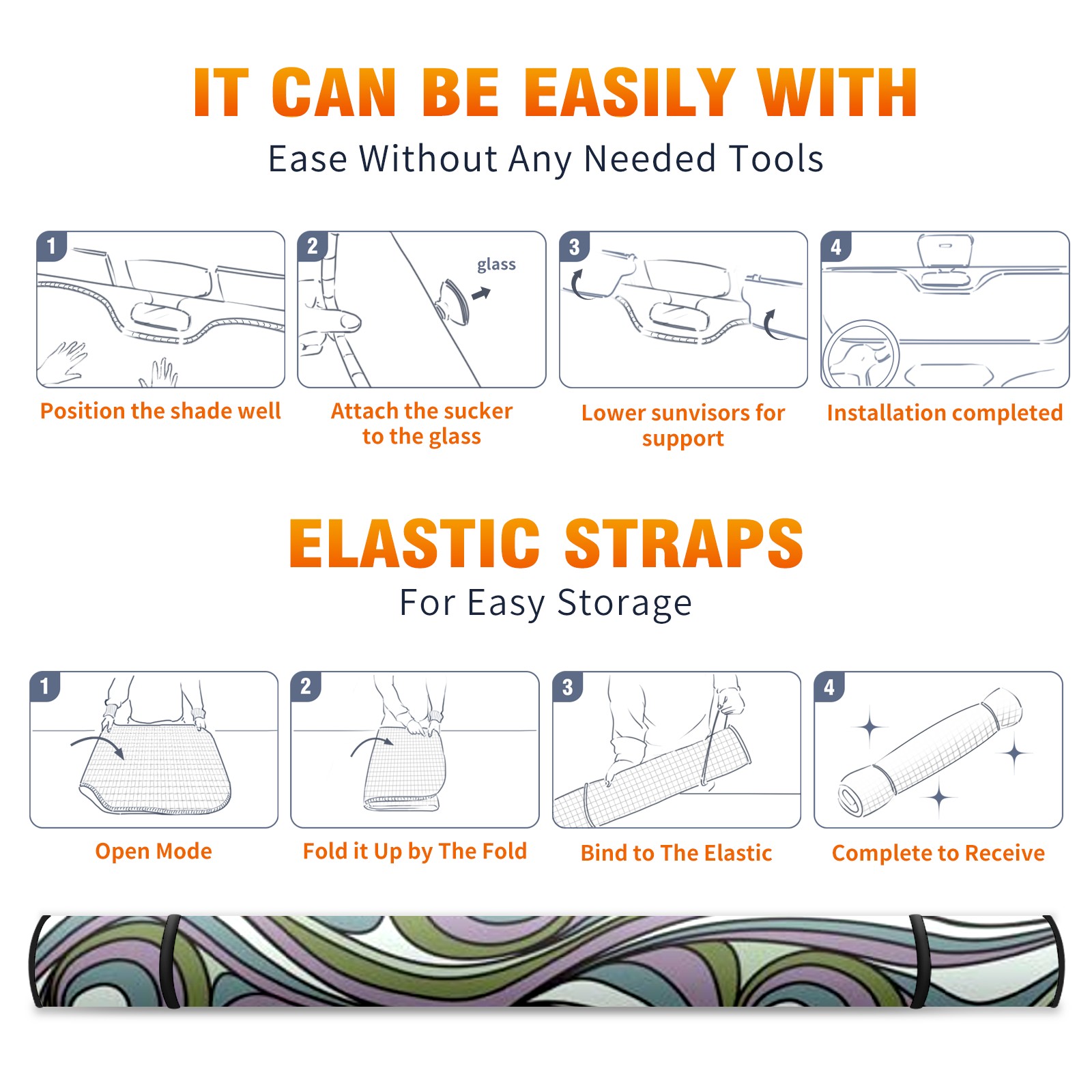 IT CAN BE EASILY WITH

Ease Without Any Needed Tools

1

Position the shade well

2

glass

Attach the sucker to the glass

3

Lower sunvisors for support

4

Installation completed

ELASTIC STRAPS

For Easy Storage

1

Open Mode

2

Fold it Up by The Fold

3

Bind to The Elastic

4

Complete to Receive