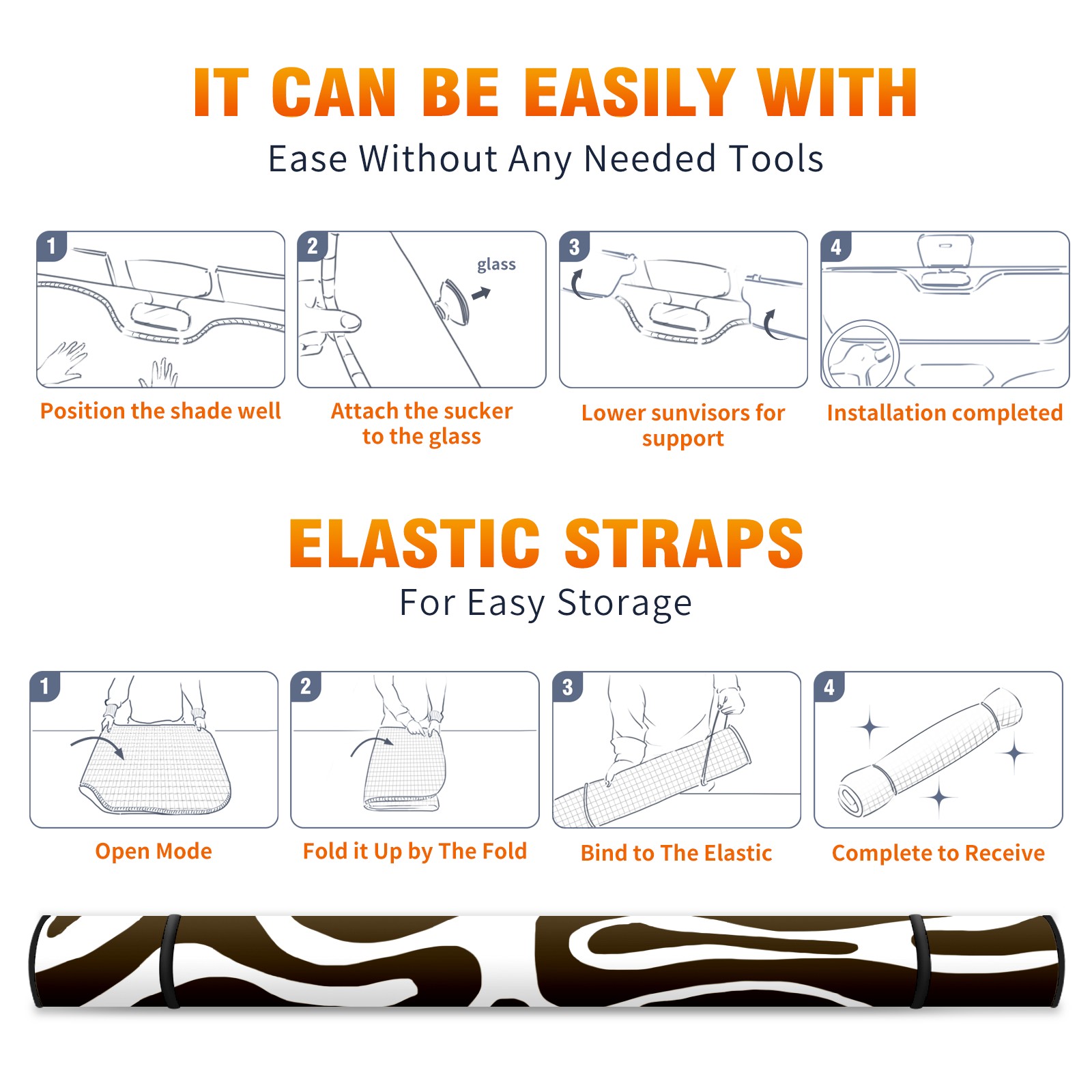 IT CAN BE EASILY WITH

Ease Without Any Needed Tools

1

Position the shade well

2

glass

Attach the sucker to the glass

3

Lower sunvisors for support

4

Installation completed

ELASTIC STRAPS

For Easy Storage

1

Open Mode

2

Fold it Up by The Fold

3

Bind to The Elastic

4

Complete to Receive