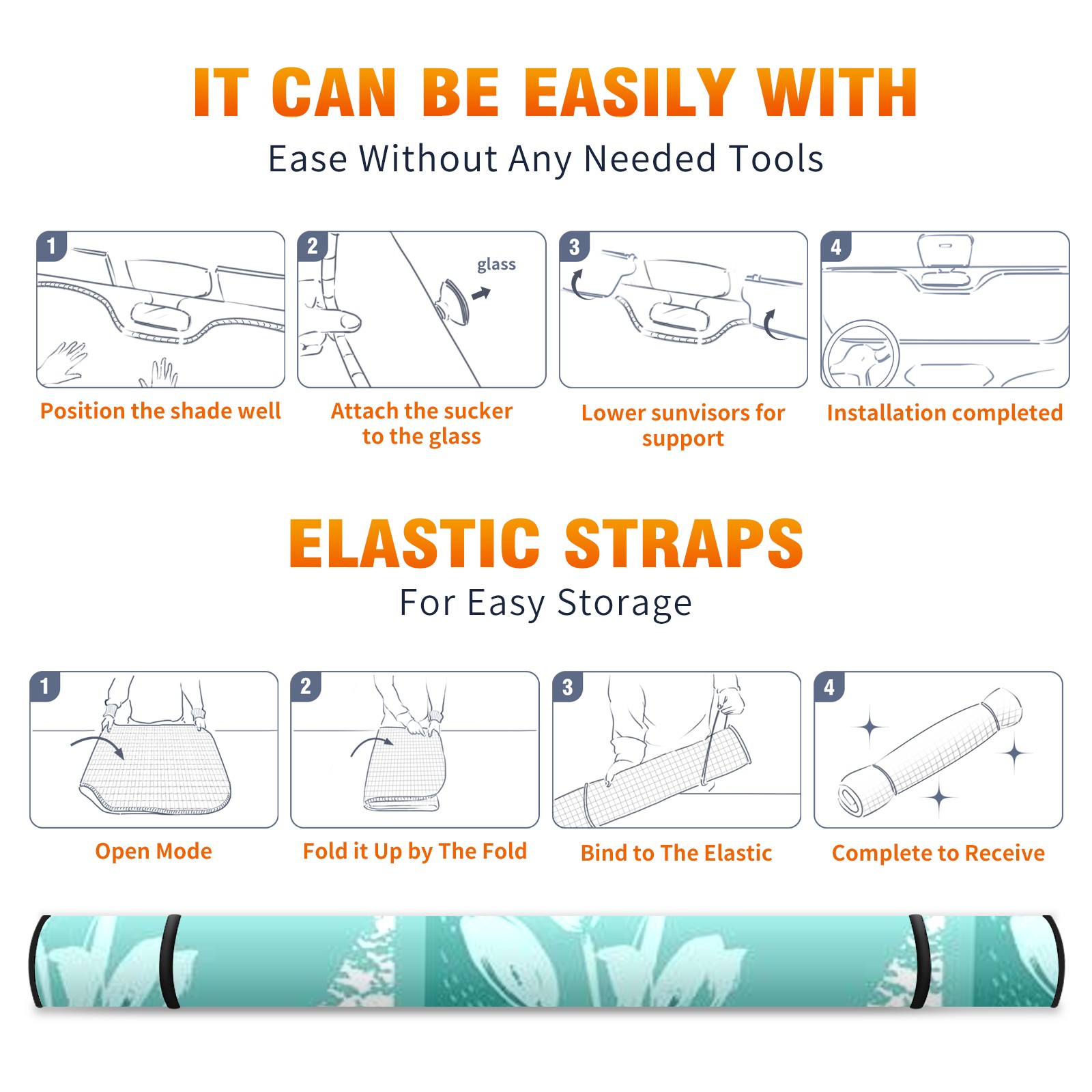 IT CAN BE EASILY WITH
Ease Without Any Needed Tools

1
Position the shade well

2
glass
Attach the sucker to the glass

3
Lower sunvisors for support

4
Installation completed

ELASTIC STRAPS
For Easy Storage

1
Open Mode

2
Fold it Up by The Fold

3
Bind to The Elastic

4
Complete to Receive