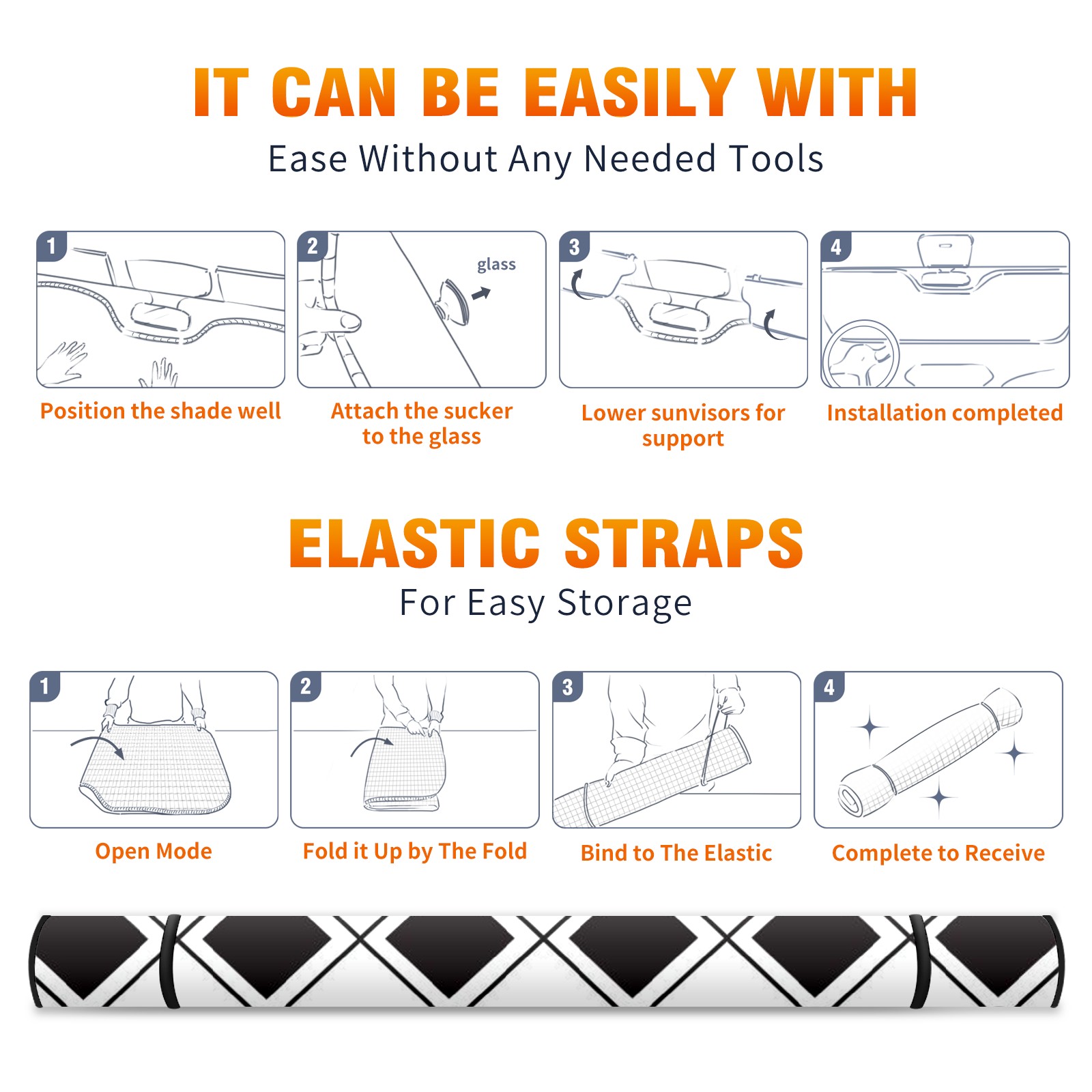 IT CAN BE EASILY WITH
Ease Without Any Needed Tools

1
Position the shade well

2
glass
Attach the sucker to the glass

3
Lower sunvisors for support

4
Installation completed

ELASTIC STRAPS
For Easy Storage

1
Open Mode

2
Fold it Up by The Fold

3
Bind to The Elastic

4
Complete to Receive