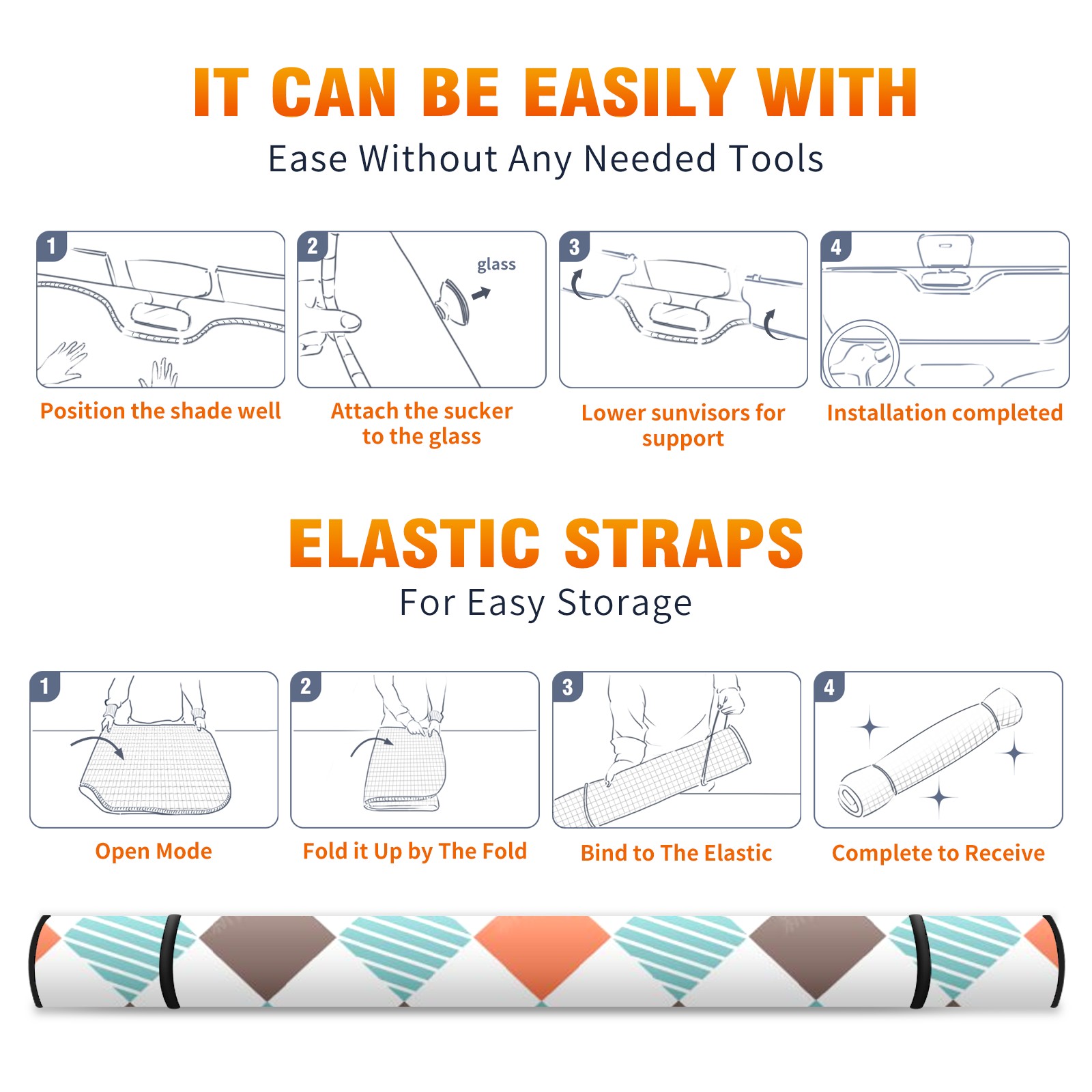 IT CAN BE EASILY WITH
Ease Without Any Needed Tools

1
Position the shade well

2
glass
Attach the sucker to the glass

3
Lower sunvisors for support

4
Installation completed

ELASTIC STRAPS
For Easy Storage

1
Open Mode

2
Fold it Up by The Fold

3
Bind to The Elastic

4
Complete to Receive