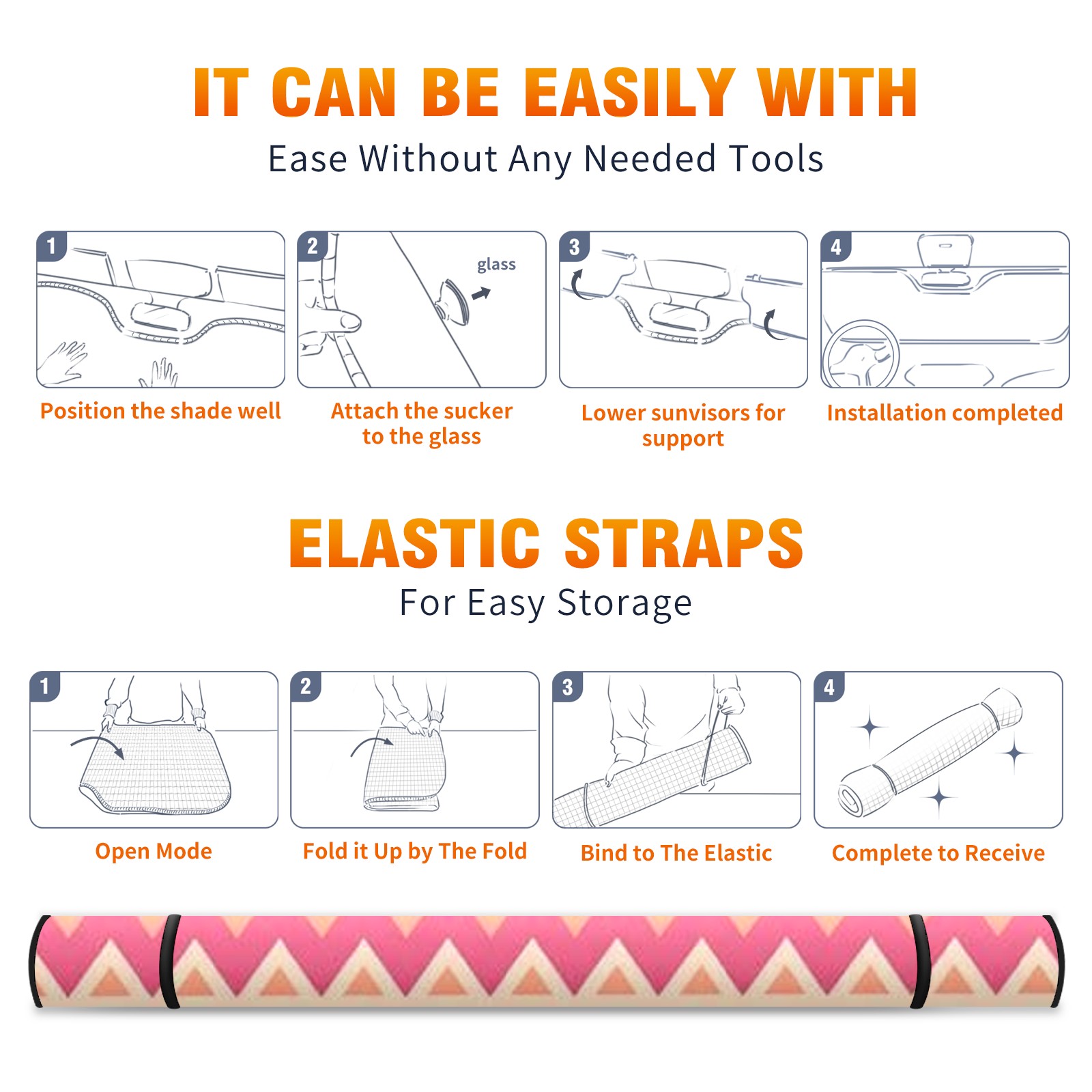 IT CAN BE EASILY WITH

Ease Without Any Needed Tools

1

Position the shade well

2

glass

Attach the sucker to the glass

3

Lower sunvisors for support

4

Installation completed

ELASTIC STRAPS

For Easy Storage

1

Open Mode

2

Fold it Up by The Fold

3

Bind to The Elastic

4

Complete to Receive