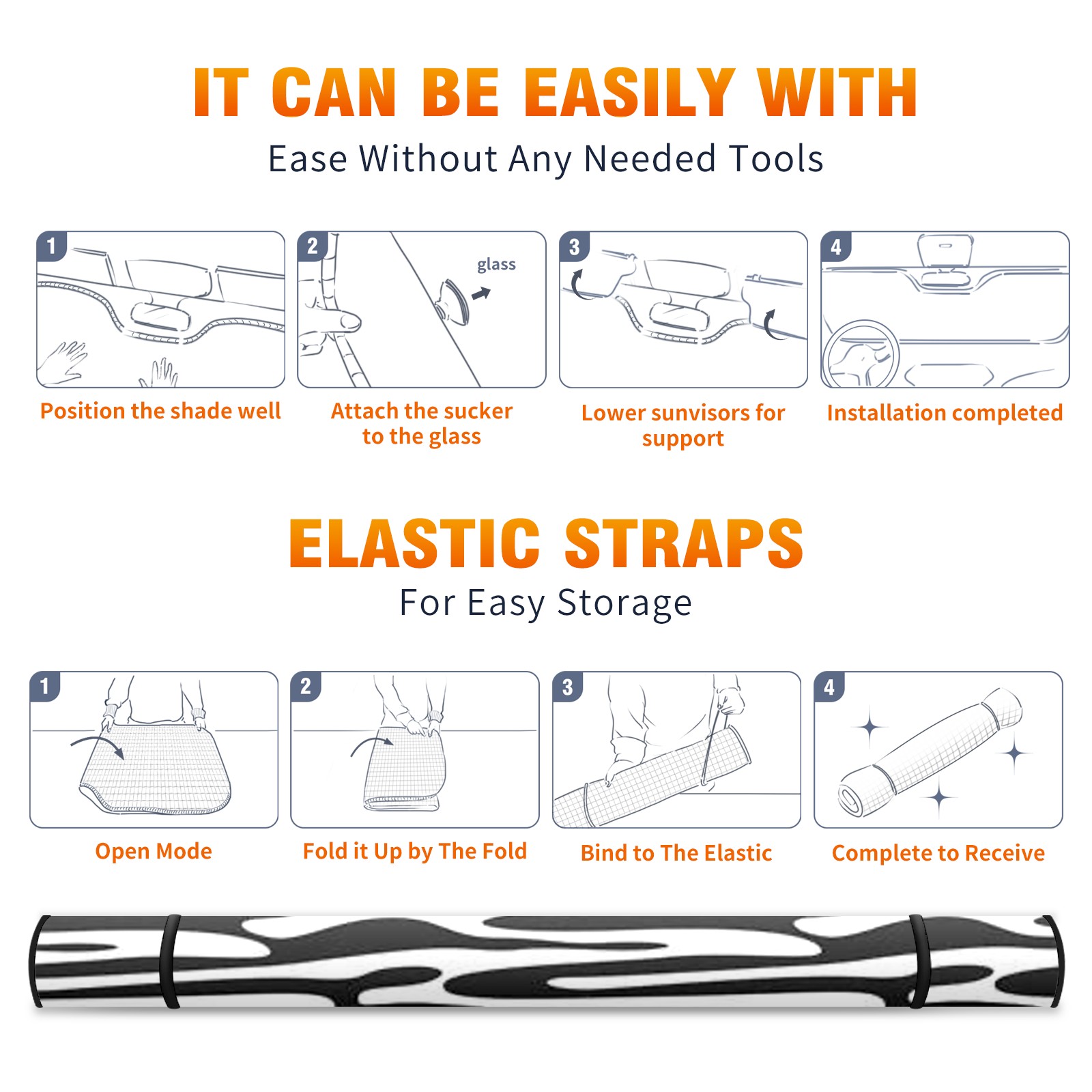 IT CAN BE EASILY WITH
Ease Without Any Needed Tools

1
Position the shade well

2
glass
Attach the sucker to the glass

3
Lower sunvisors for support

4
Installation completed

ELASTIC STRAPS
For Easy Storage

1
Open Mode

2
Fold it Up by The Fold

3
Bind to The Elastic

4
Complete to Receive