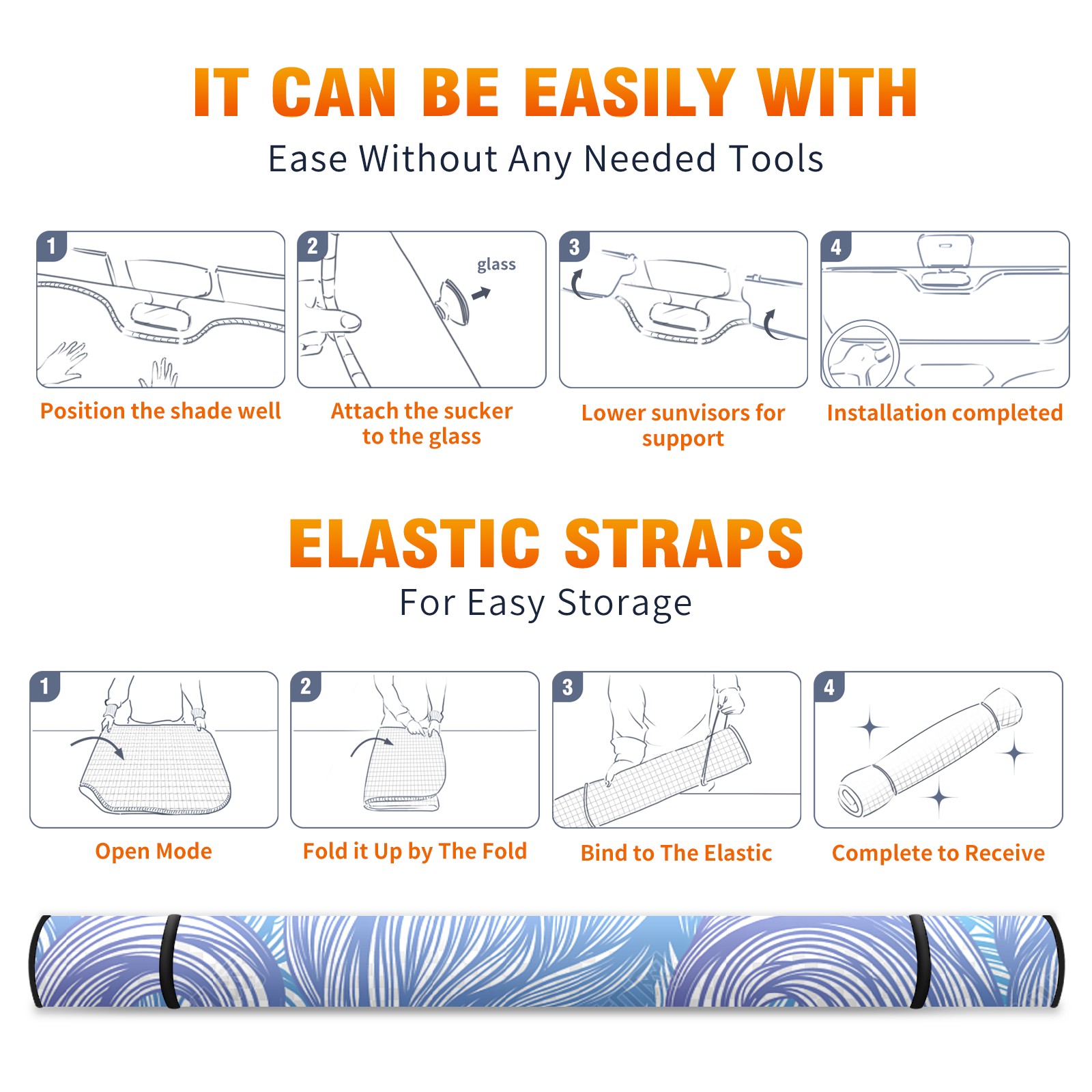 IT CAN BE EASILY WITH

Ease Without Any Needed Tools

1

Position the shade well

2

glass

Attach the sucker to the glass

3

Lower sunvisors for support

4

Installation completed

ELASTIC STRAPS

For Easy Storage

1

Open Mode

2

Fold it Up by The Fold

3

Bind to The Elastic

4

Complete to Receive