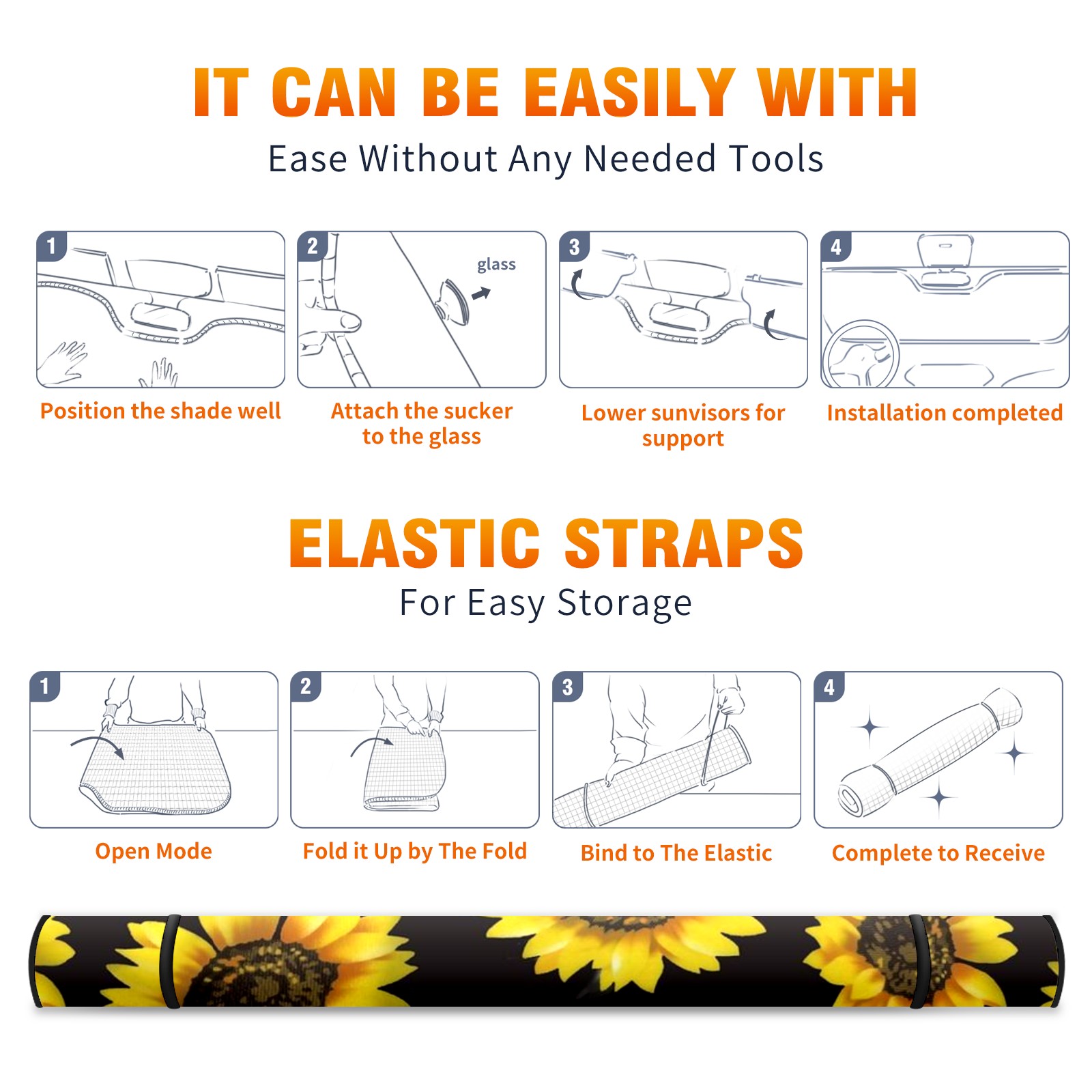 IT CAN BE EASILY WITH

Ease Without Any Needed Tools

1

Position the shade well

2

glass

Attach the sucker to the glass

3

Lower sunvisors for support

4

Installation completed

ELASTIC STRAPS

For Easy Storage

1

Open Mode

2

Fold it Up by The Fold

3

Bind to The Elastic

4

Complete to Receive