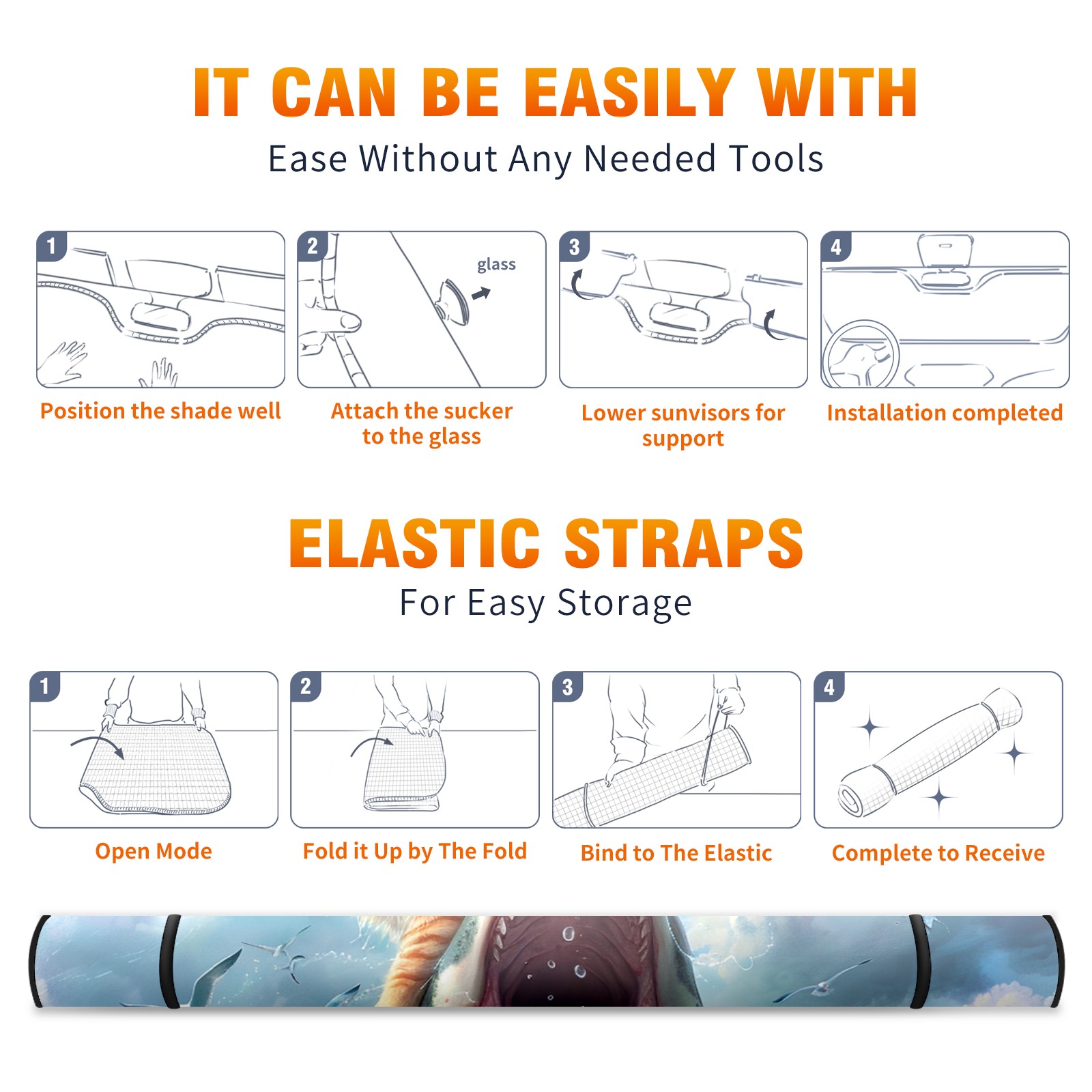 IT CAN BE EASILY WITH
Ease Without Any Needed Tools

1
Position the shade well

2
glass
Attach the sucker to the glass

3
Lower sunvisors for support

4
Installation completed

ELASTIC STRAPS
For Easy Storage

1
Open Mode

2
Fold it Up by The Fold

3
Bind to The Elastic

4
Complete to Receive