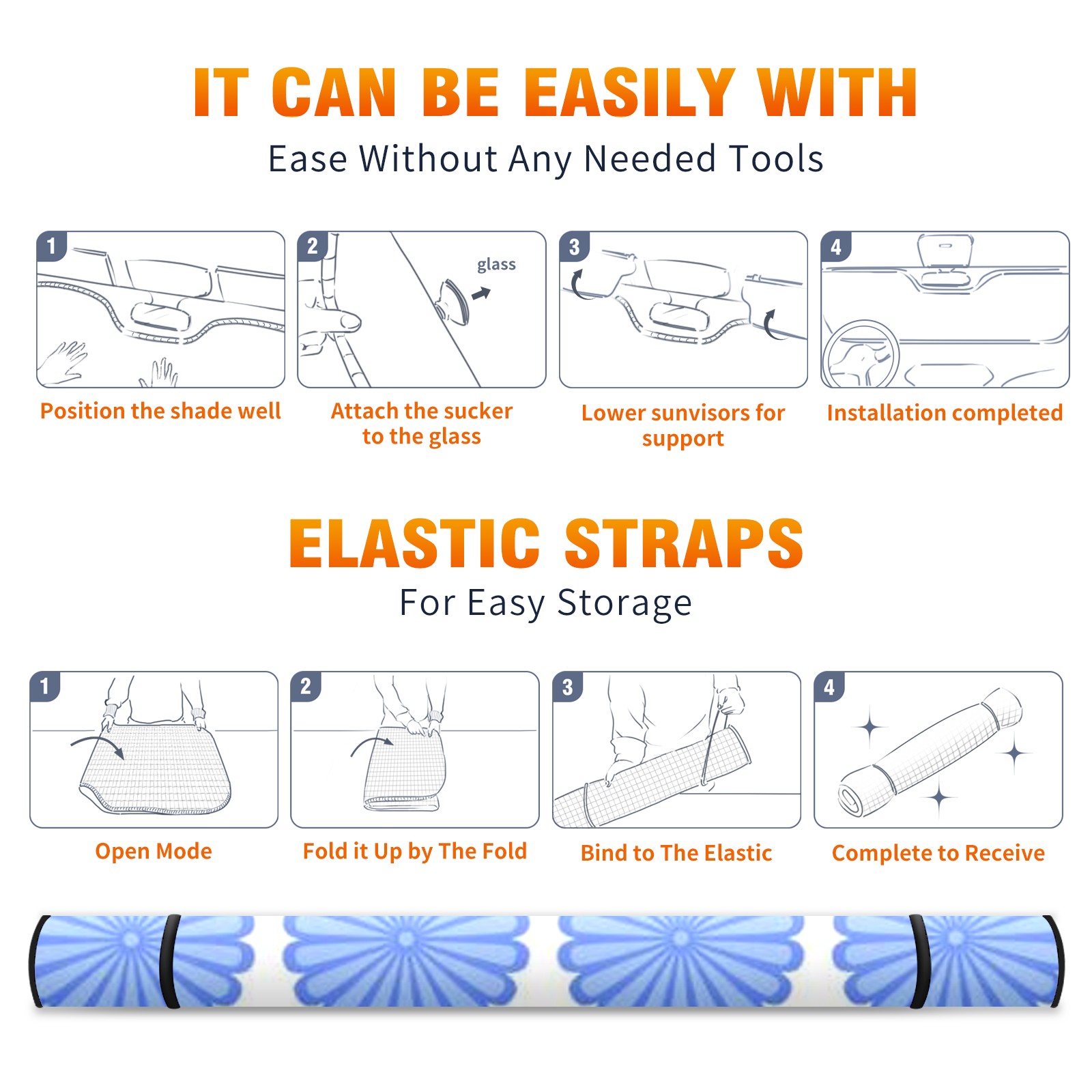 IT CAN BE EASILY WITH

Ease Without Any Needed Tools

1

Position the shade well

2

glass

Attach the sucker to the glass

3

Lower sunvisors for support

4

Installation completed

ELASTIC STRAPS

For Easy Storage

1

Open Mode

2

Fold it Up by The Fold

3

Bind to The Elastic

4

Complete to Receive