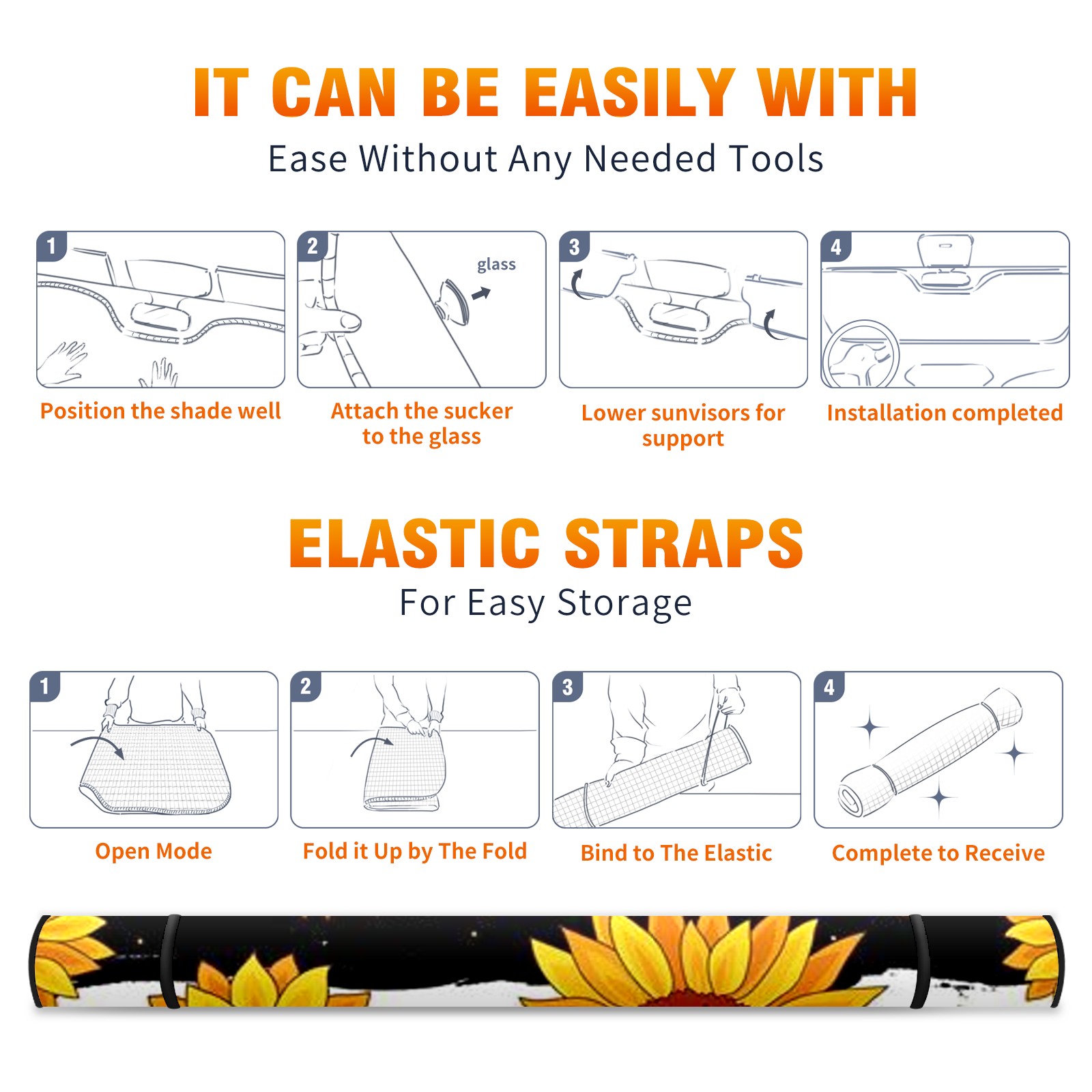 IT CAN BE EASILY WITH

Ease Without Any Needed Tools

1

Position the shade well

2

glass

Attach the sucker to the glass

3

Lower sunvisors for support

4

Installation completed

ELASTIC STRAPS

For Easy Storage

1

Open Mode

2

Fold it Up by The Fold

3

Bind to The Elastic

4

Complete to Receive