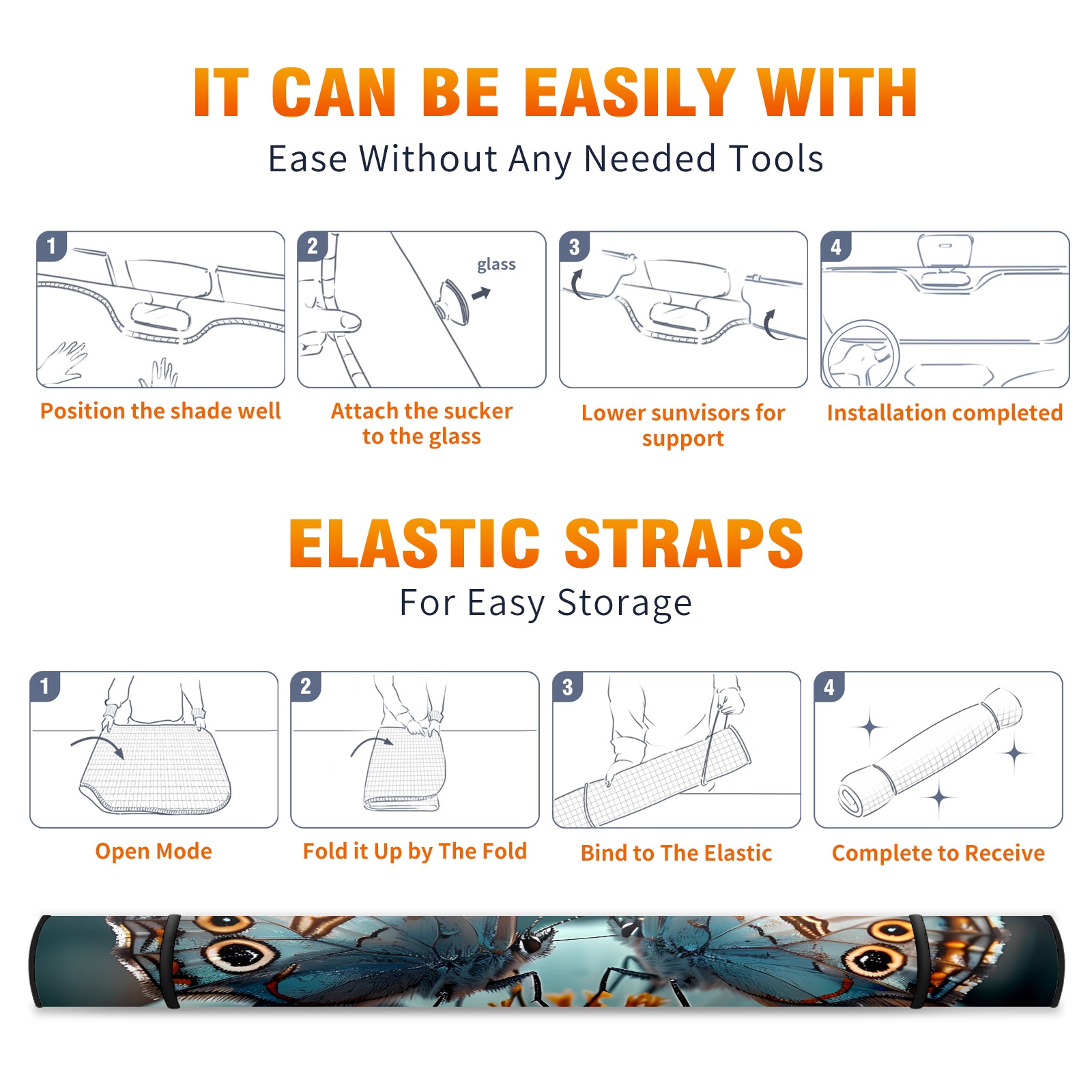 IT CAN BE EASILY WITH

Ease Without Any Needed Tools

1

Position the shade well

2

glass

Attach the sucker to the glass

3

Lower sunvisors for support

4

Installation completed

ELASTIC STRAPS

For Easy Storage

1

Open Mode

2

Fold it Up by The Fold

3

Bind to The Elastic

4

Complete to Receive