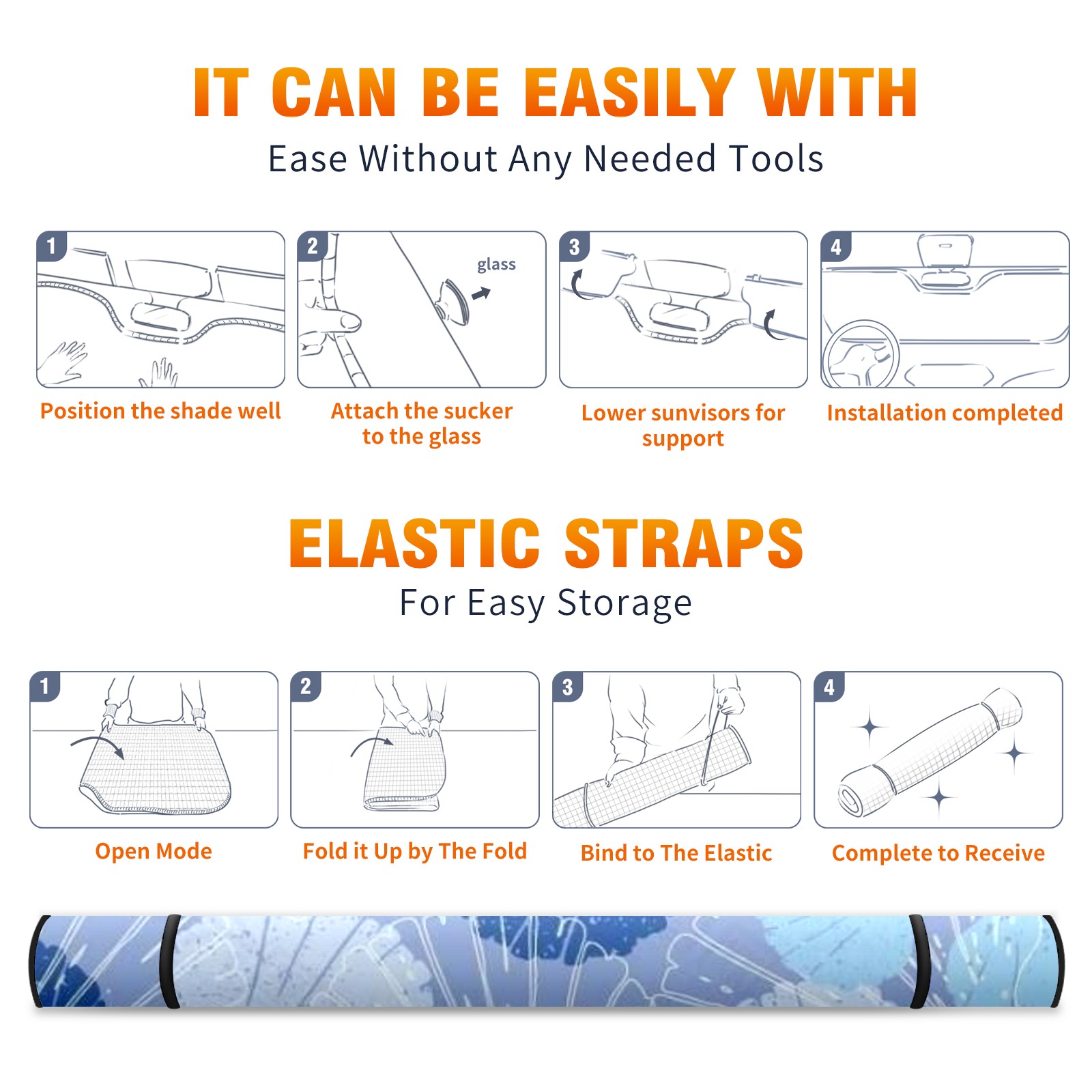 IT CAN BE EASILY WITH

Ease Without Any Needed Tools

1

Position the shade well

2

glass

Attach the sucker to the glass

3

Lower sunvisors for support

4

Installation completed

ELASTIC STRAPS

For Easy Storage

1

Open Mode

2

Fold it Up by The Fold

3

Bind to The Elastic

4

Complete to Receive