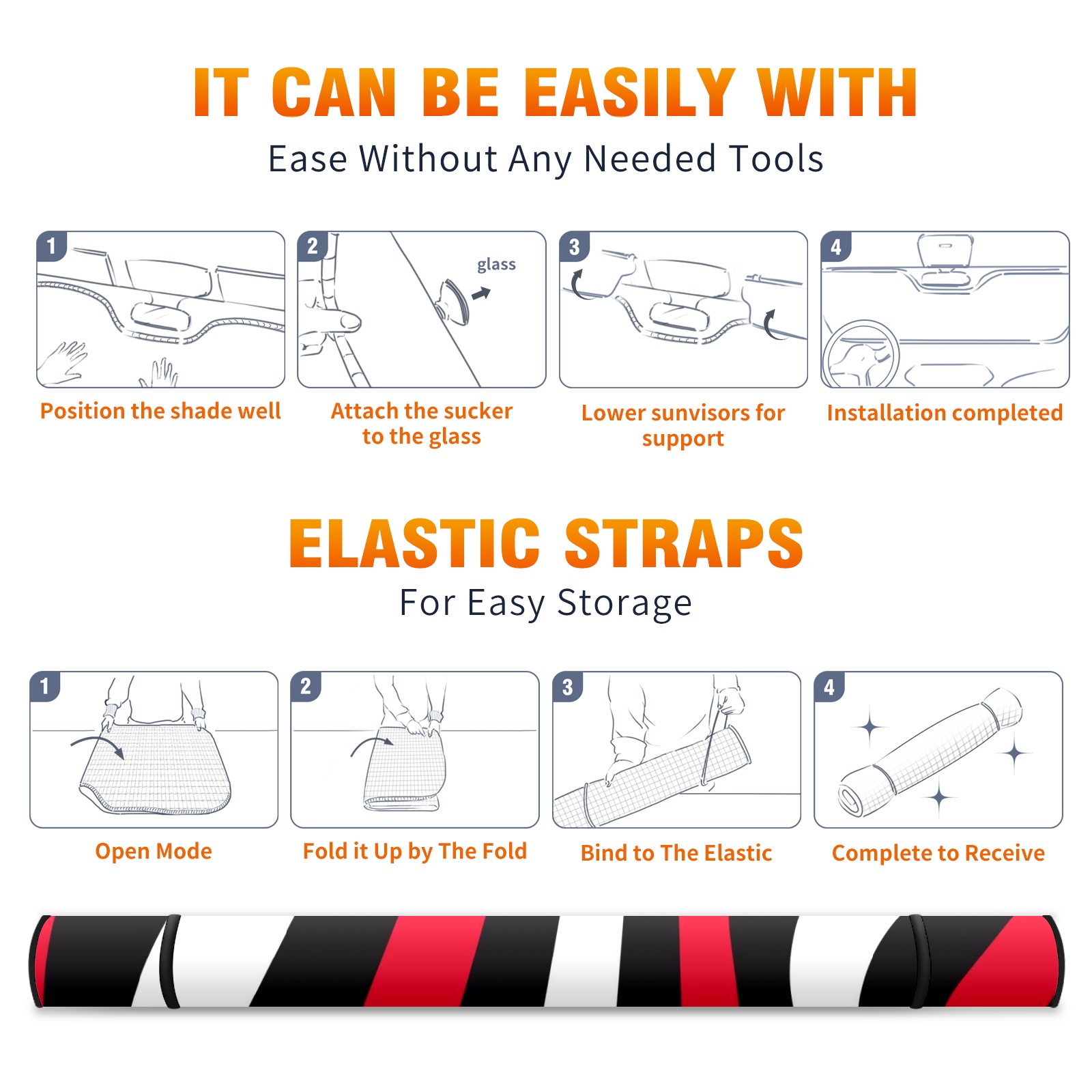 IT CAN BE EASILY WITH

Ease Without Any Needed Tools

1

Position the shade well

2

glass

Attach the sucker to the glass

3

Lower sunvisors for support

4

Installation completed

ELASTIC STRAPS

For Easy Storage

1

Open Mode

2

Fold it Up by The Fold

3

Bind to The Elastic

4

Complete to Receive