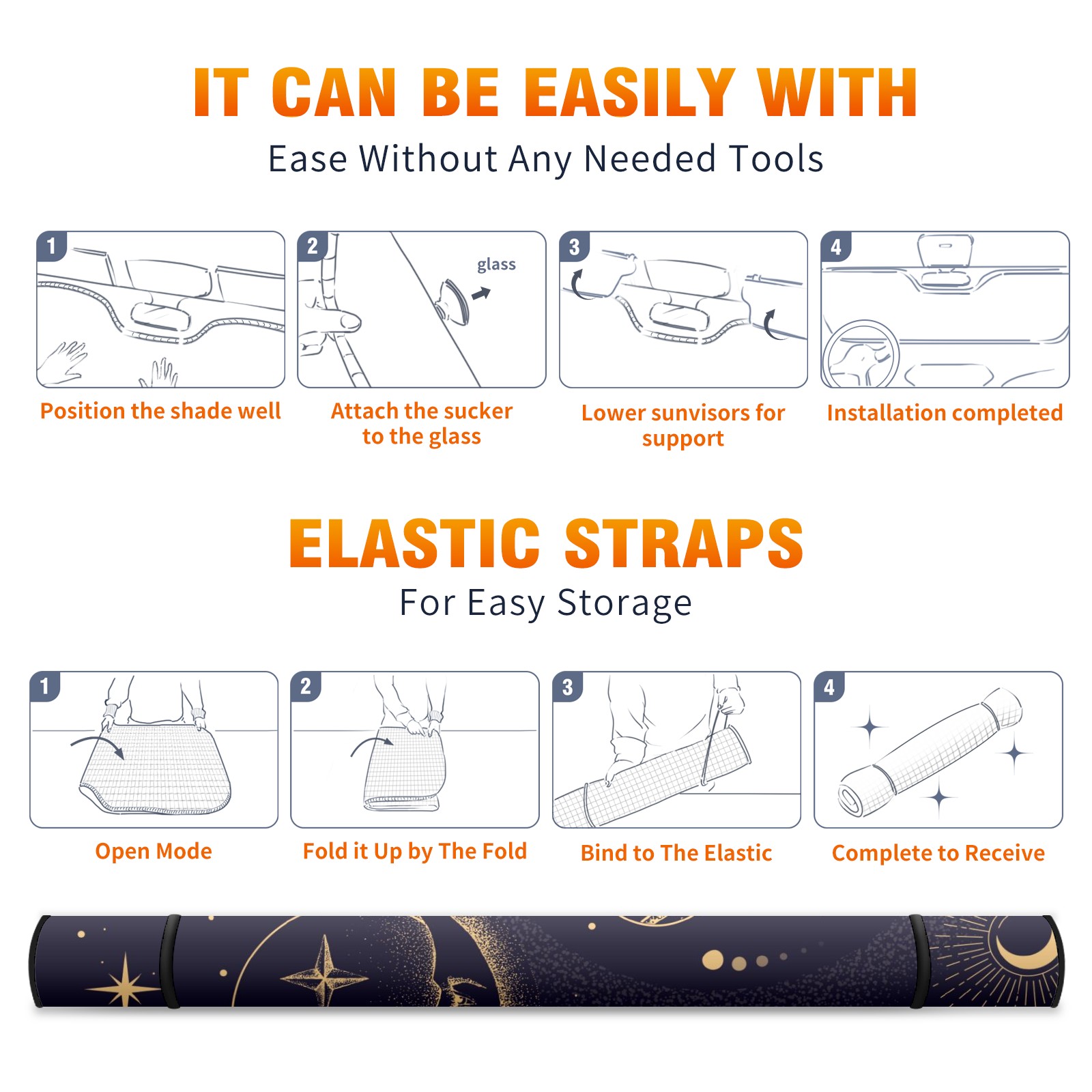 IT CAN BE EASILY WITH

Ease Without Any Needed Tools

1

Position the shade well

2

glass

Attach the sucker to the glass

3

Lower sunvisors for support

4

Installation completed

ELASTIC STRAPS

For Easy Storage

1

Open Mode

2

Fold it Up by The Fold

3

Bind to The Elastic

4

Complete to Receive