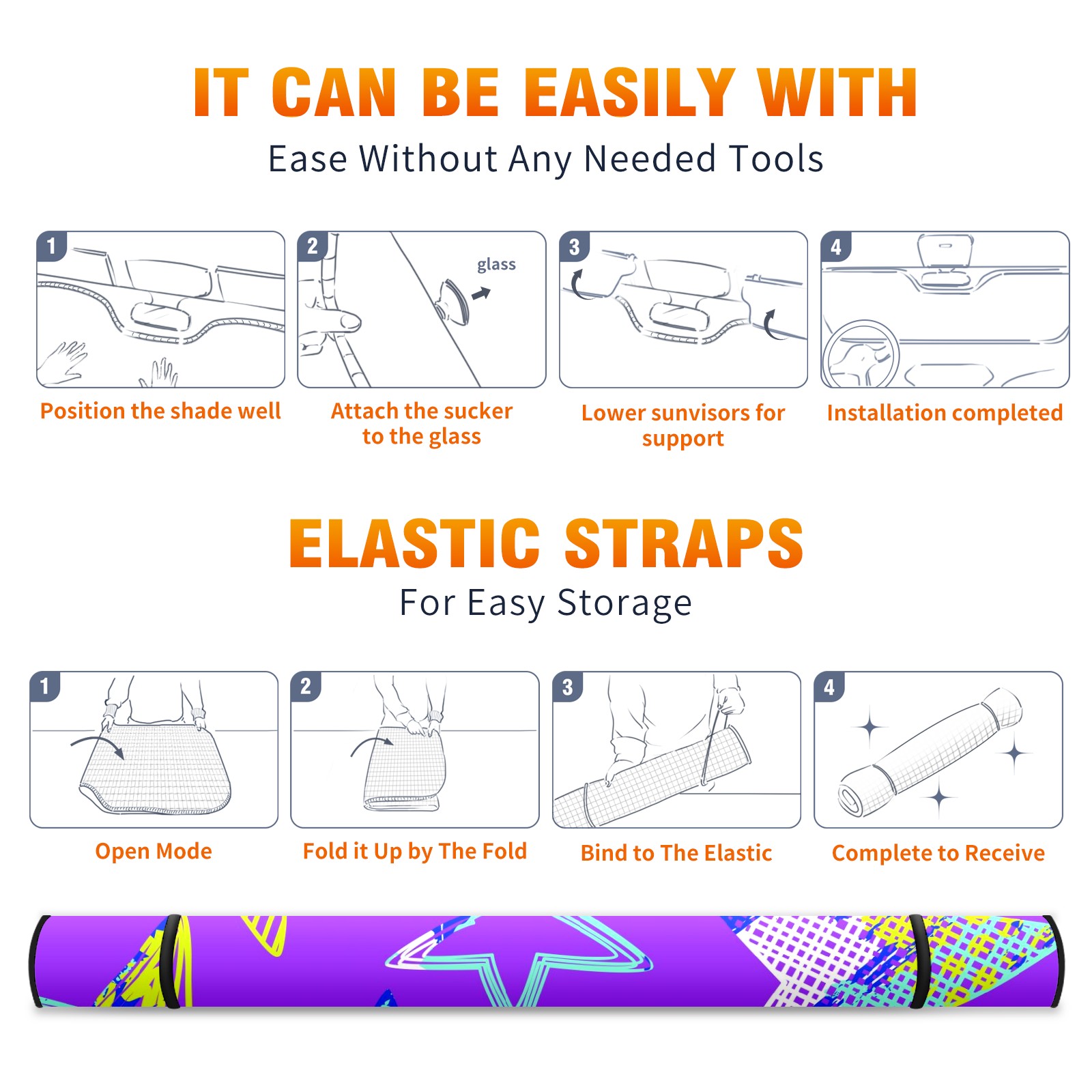 IT CAN BE EASILY WITH

Ease Without Any Needed Tools

1

Position the shade well

2

glass

Attach the sucker to the glass

3

Lower sunvisors for support

4

Installation completed

ELASTIC STRAPS

For Easy Storage

1

Open Mode

2

Fold it Up by The Fold

3

Bind to The Elastic

4

Complete to Receive