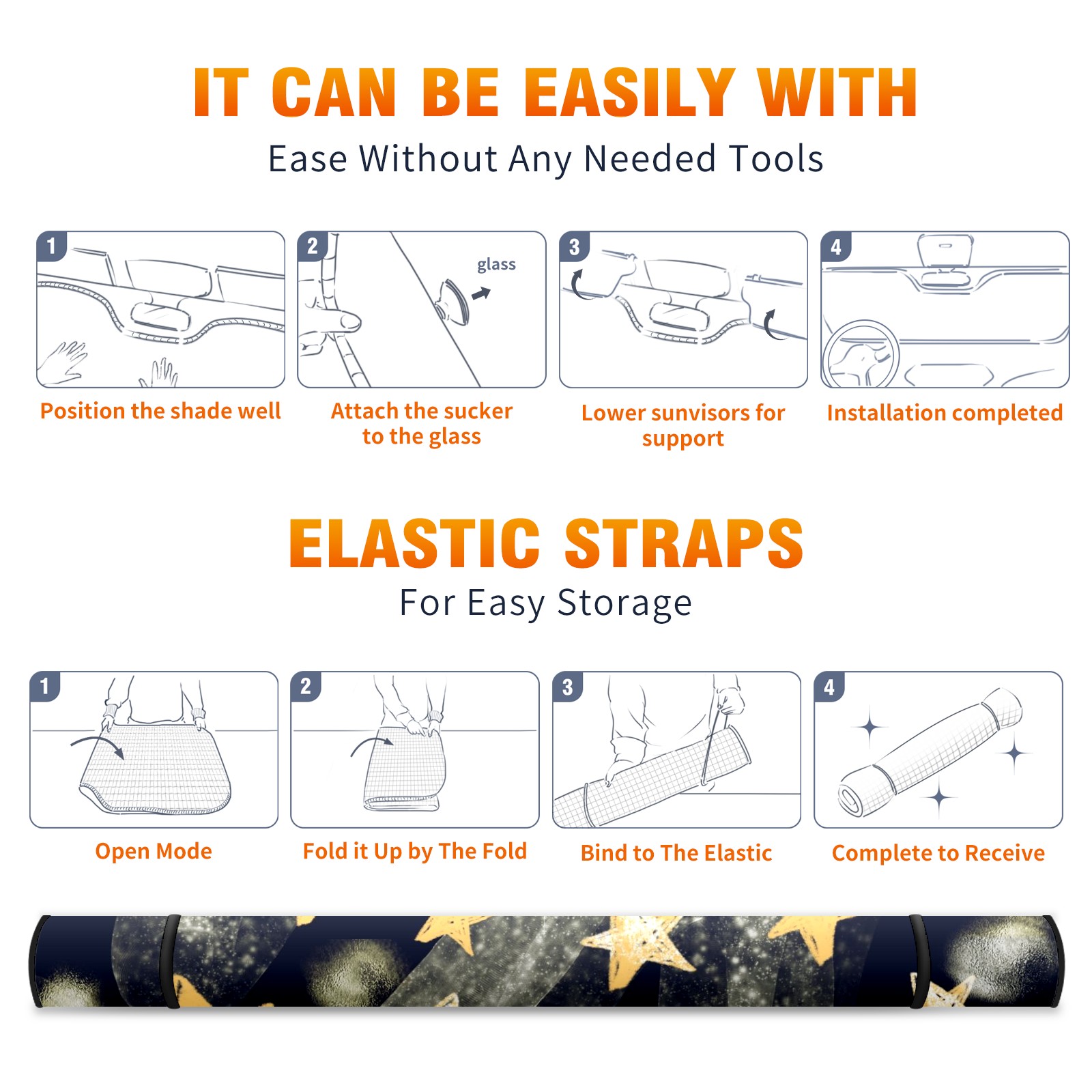 IT CAN BE EASILY WITH

Ease Without Any Needed Tools

1

Position the shade well

2

glass

Attach the sucker to the glass

3

Lower sunvisors for support

4

Installation completed

ELASTIC STRAPS

For Easy Storage

1

Open Mode

2

Fold it Up by The Fold

3

Bind to The Elastic

4

Complete to Receive