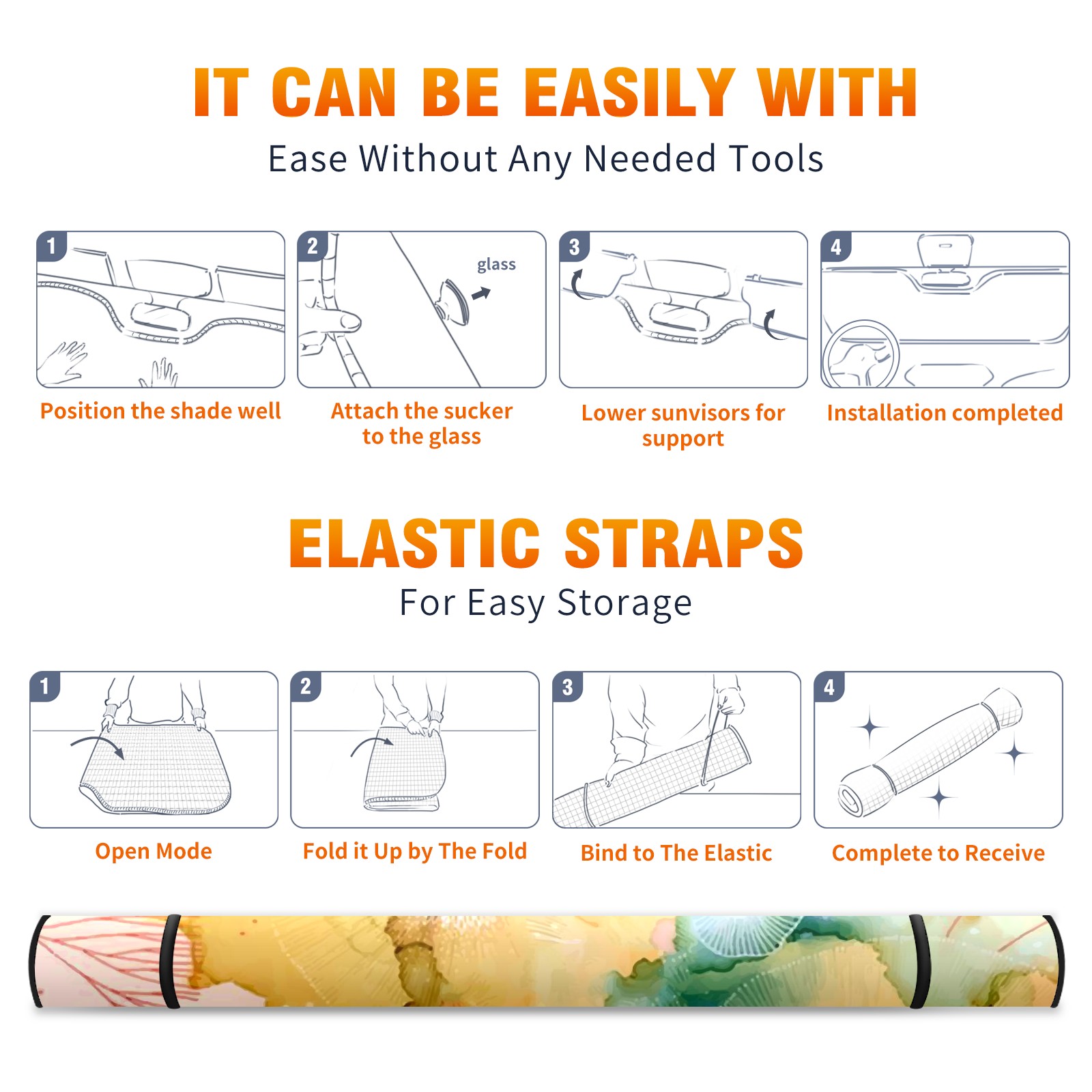 IT CAN BE EASILY WITH

Ease Without Any Needed Tools

1

Position the shade well

2

glass

Attach the sucker to the glass

3

Lower sunvisors for support

4

Installation completed

ELASTIC STRAPS

For Easy Storage

1

Open Mode

2

Fold it Up by The Fold

3

Bind to The Elastic

4

Complete to Receive