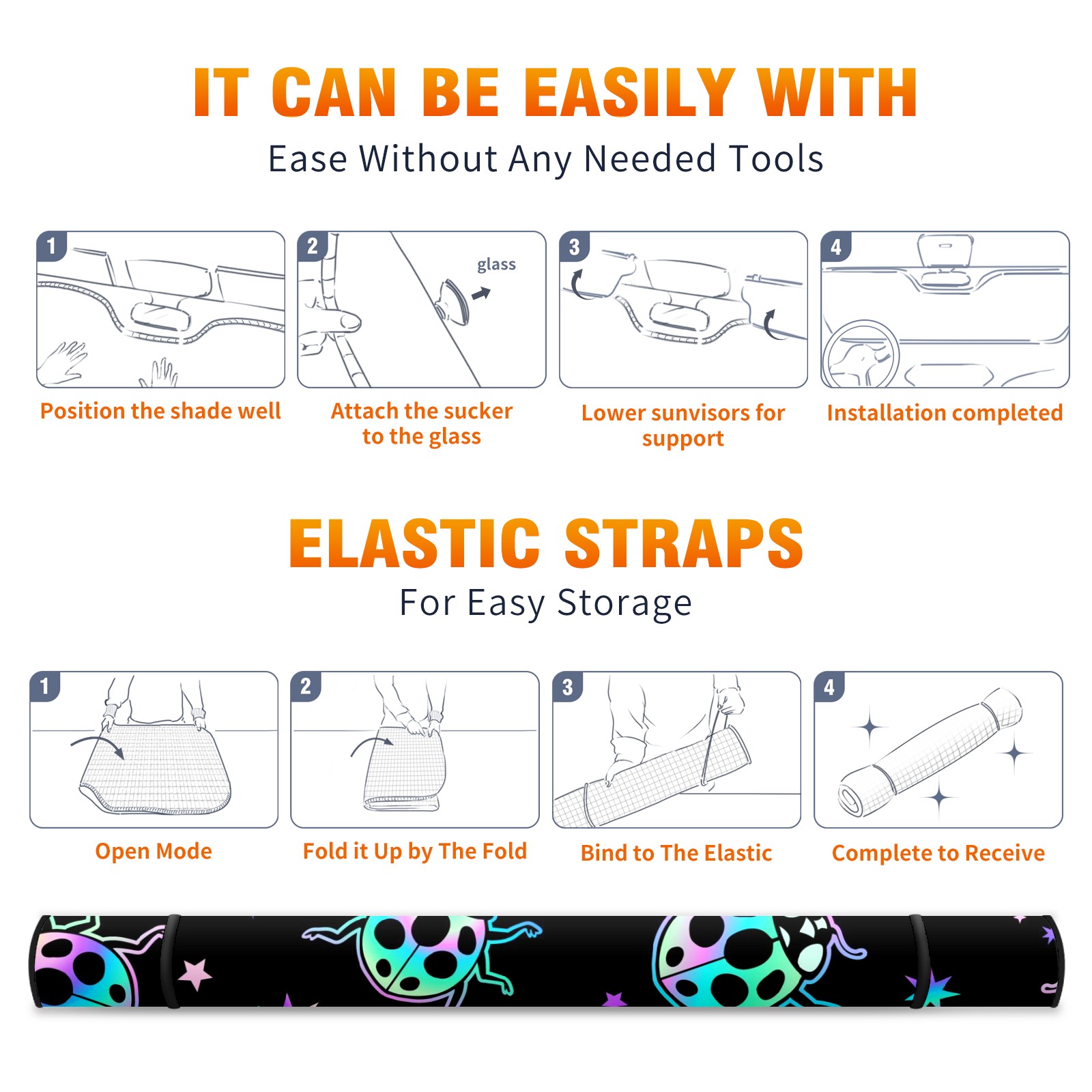 IT CAN BE EASILY WITH
Ease Without Any Needed Tools

1
Position the shade well

2
glass
Attach the sucker to the glass

3
Lower sunvisors for support

4
Installation completed

ELASTIC STRAPS
For Easy Storage

1
Open Mode

2
Fold it Up by The Fold

3
Bind to The Elastic

4
Complete to Receive