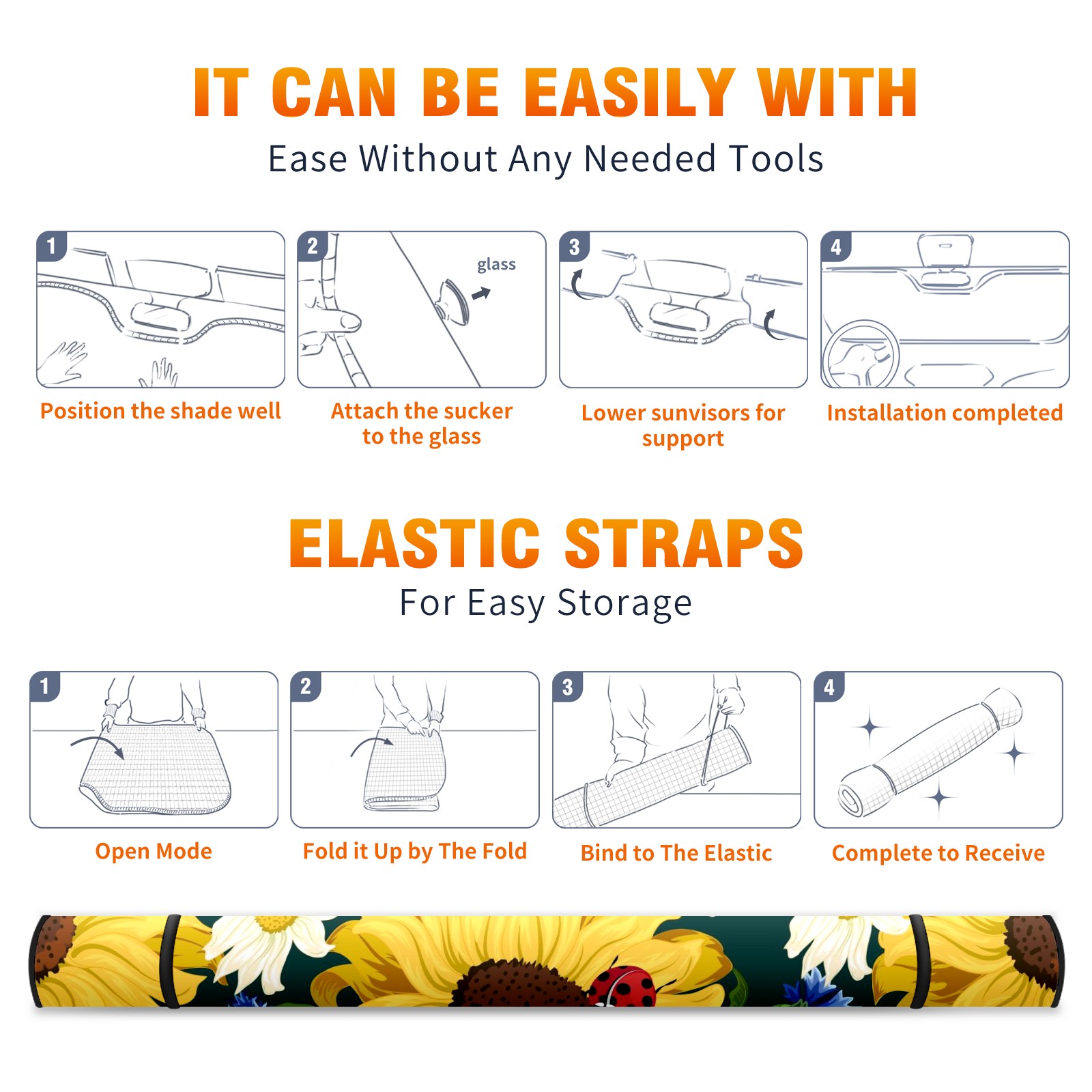 IT CAN BE EASILY WITH
Ease Without Any Needed Tools

1
Position the shade well

2
glass
Attach the sucker to the glass

3
Lower sunvisors for support

4
Installation completed

ELASTIC STRAPS
For Easy Storage

1
Open Mode

2
Fold it Up by The Fold

3
Bind to The Elastic

4
Complete to Receive